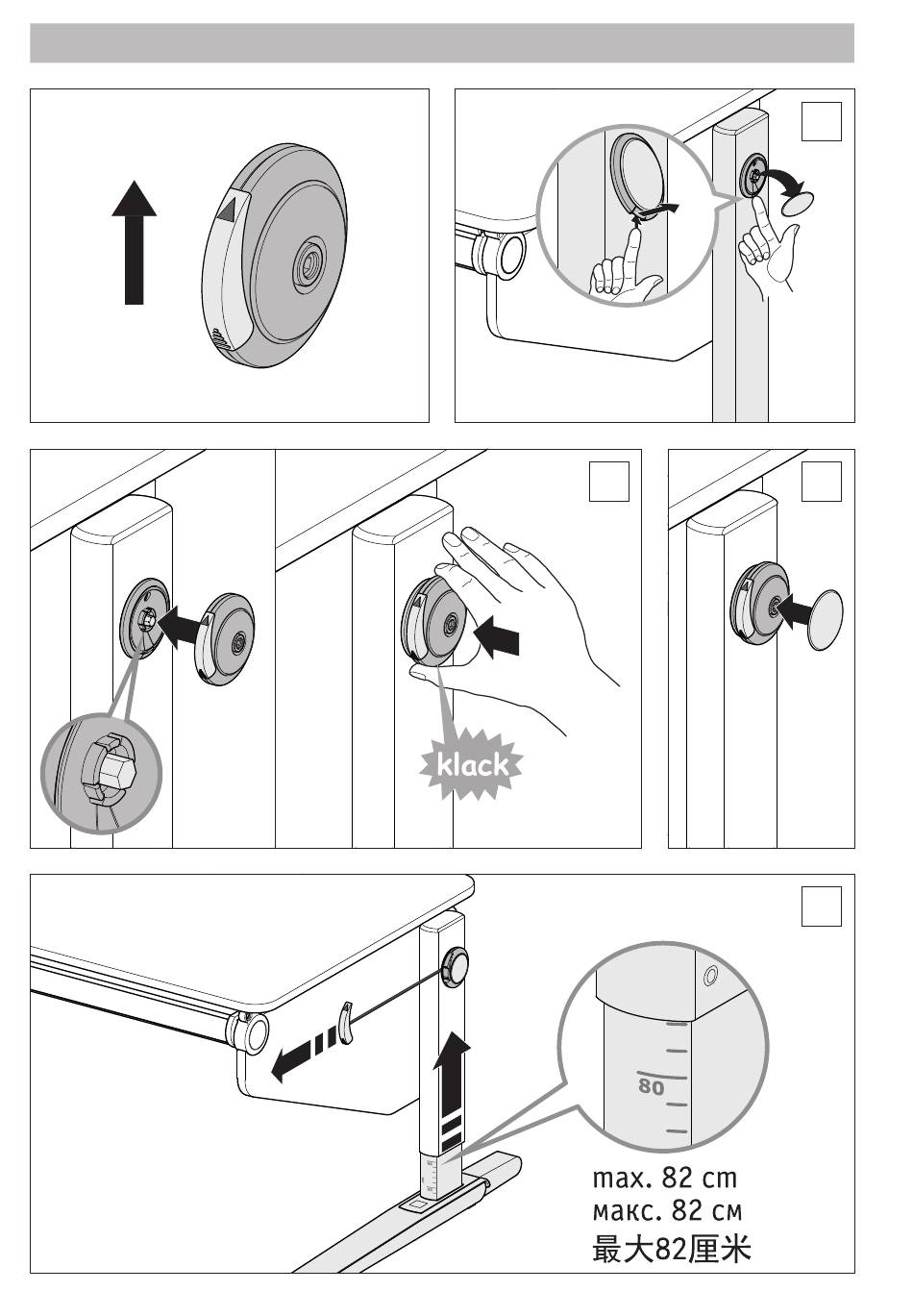 klack

80

max. 82 cm
макс. 82 см
最大82厘米