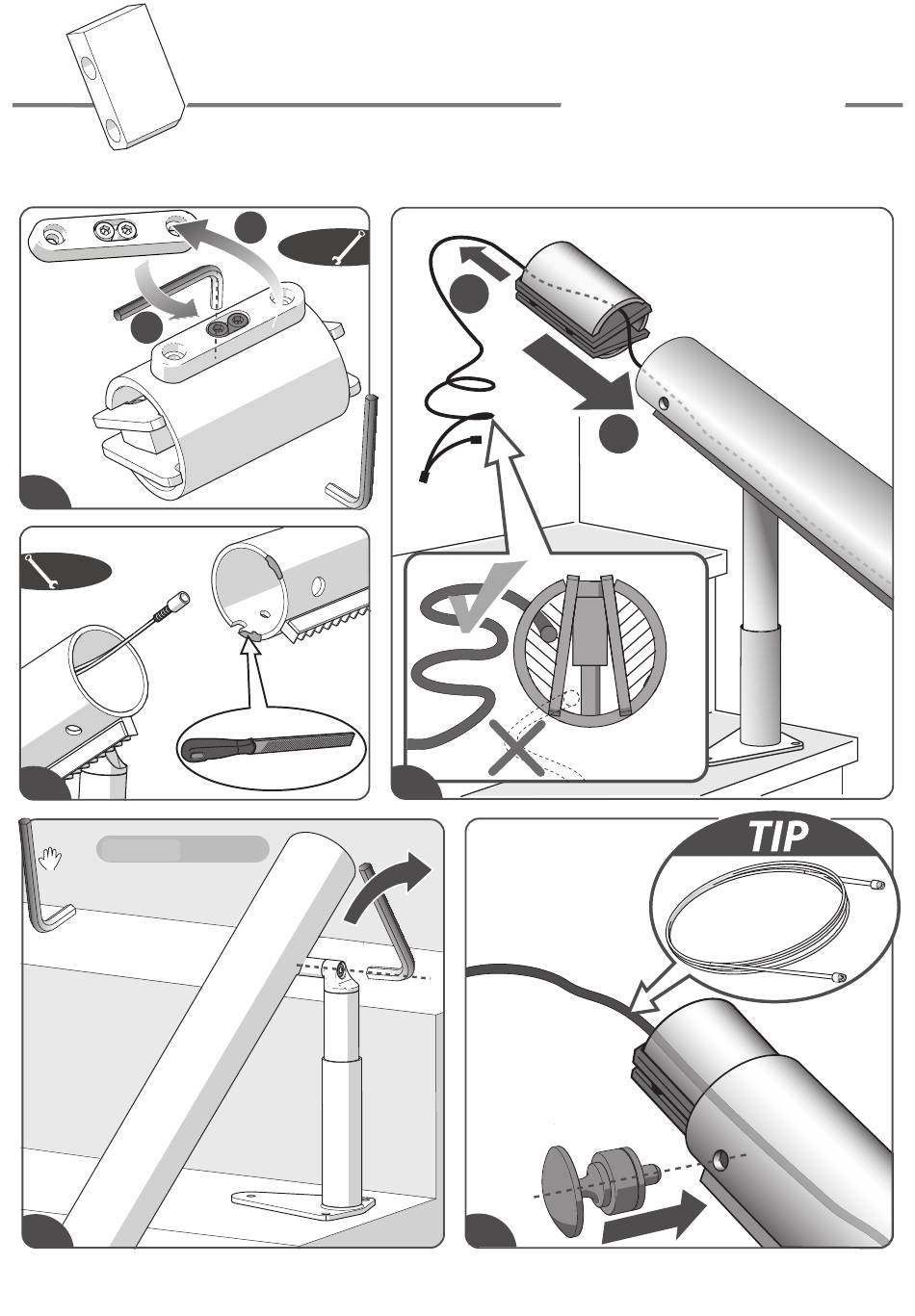 TIP