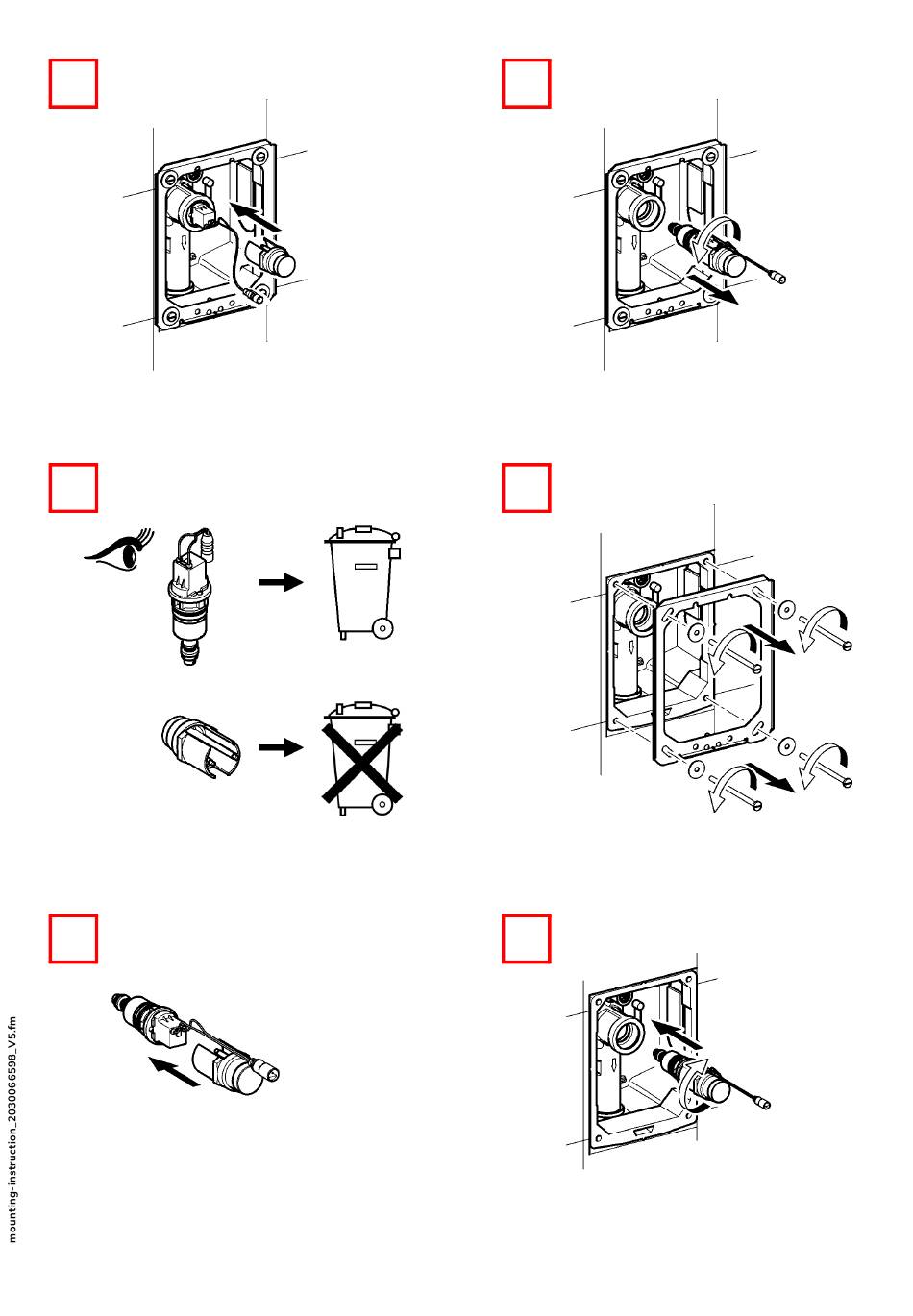 mounting-instruction_2030066598_V5.fm