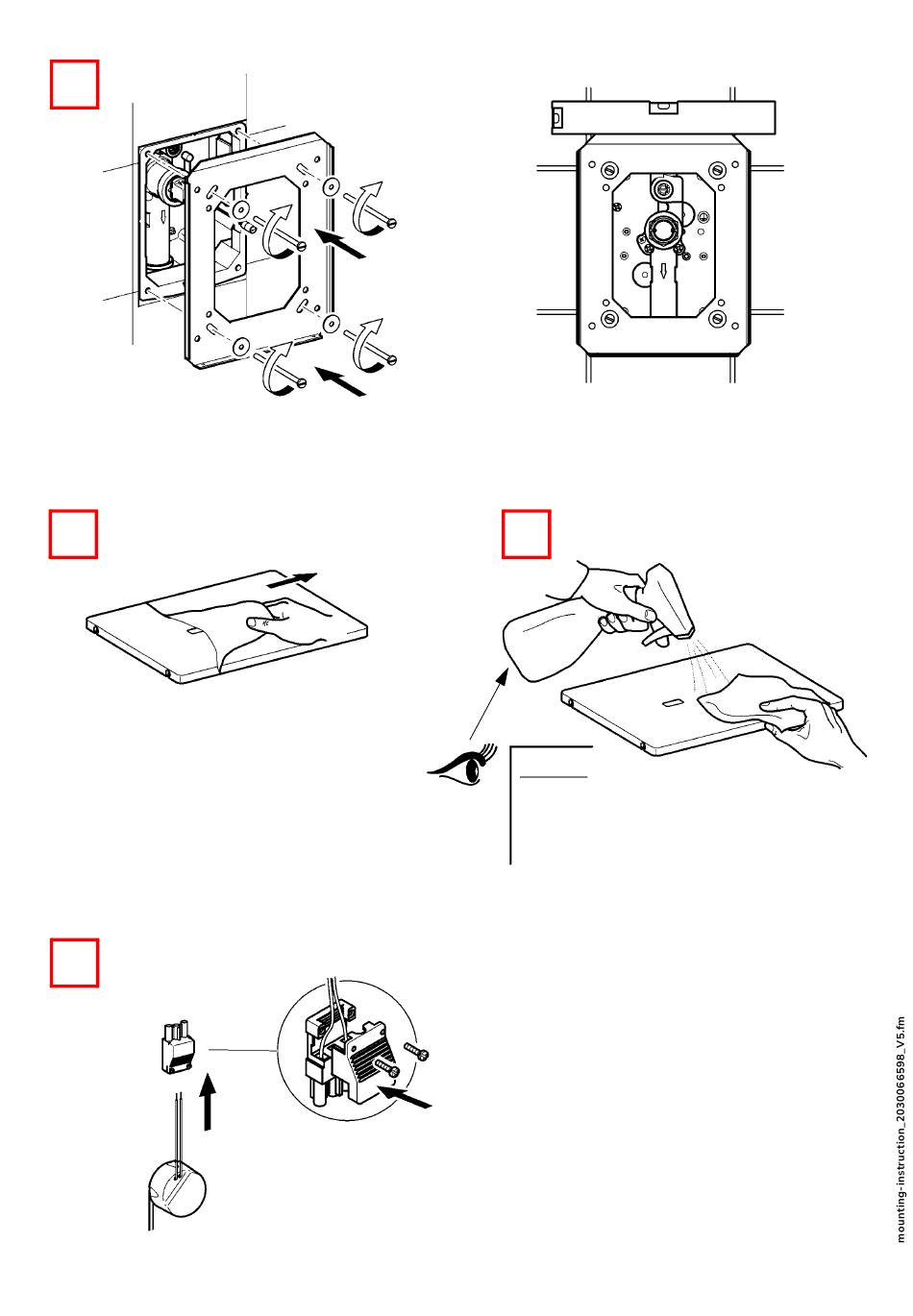 mounting-instruction_2030066598_V5.fm