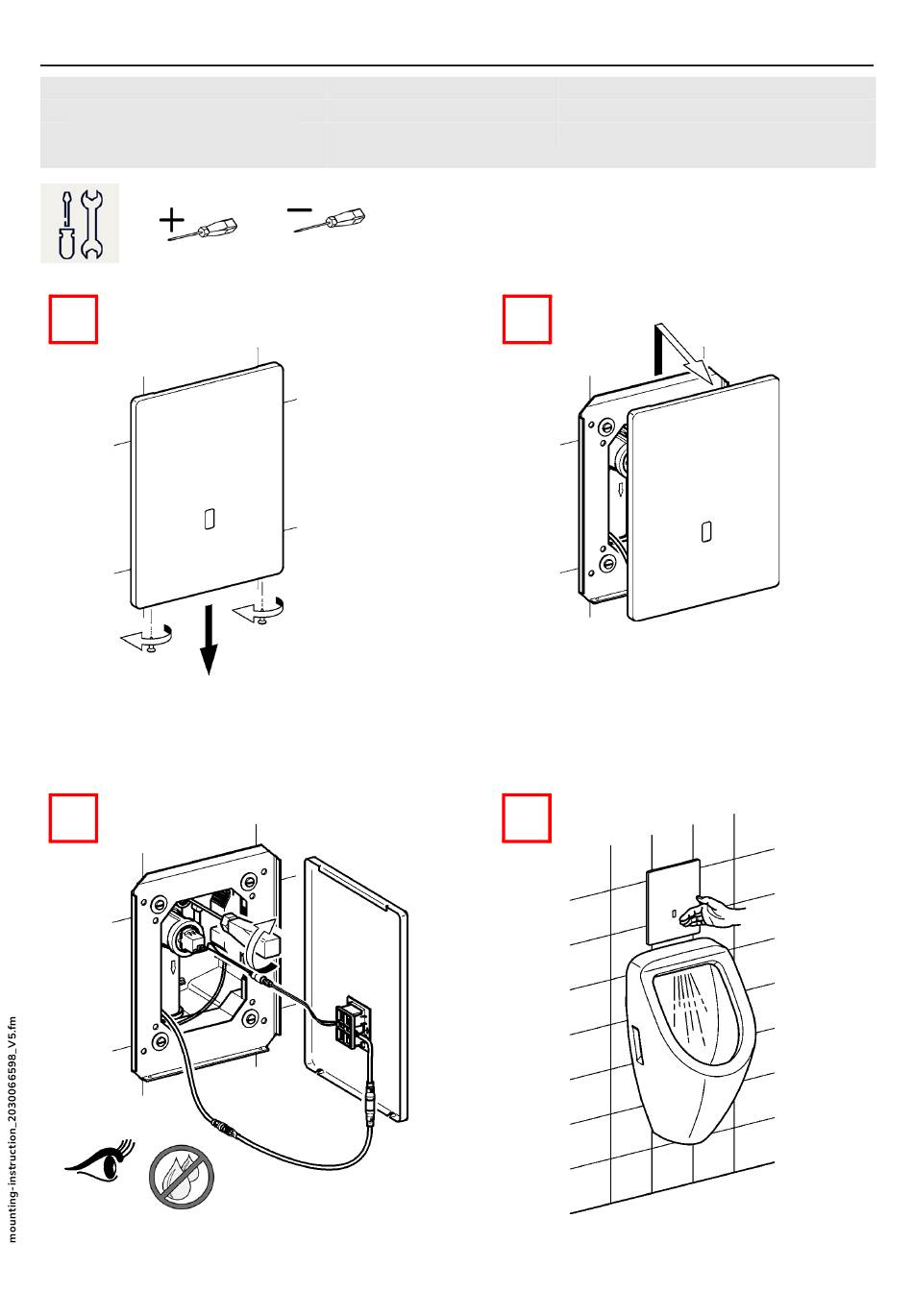 mounting-instruction_2030066598_V5.fm