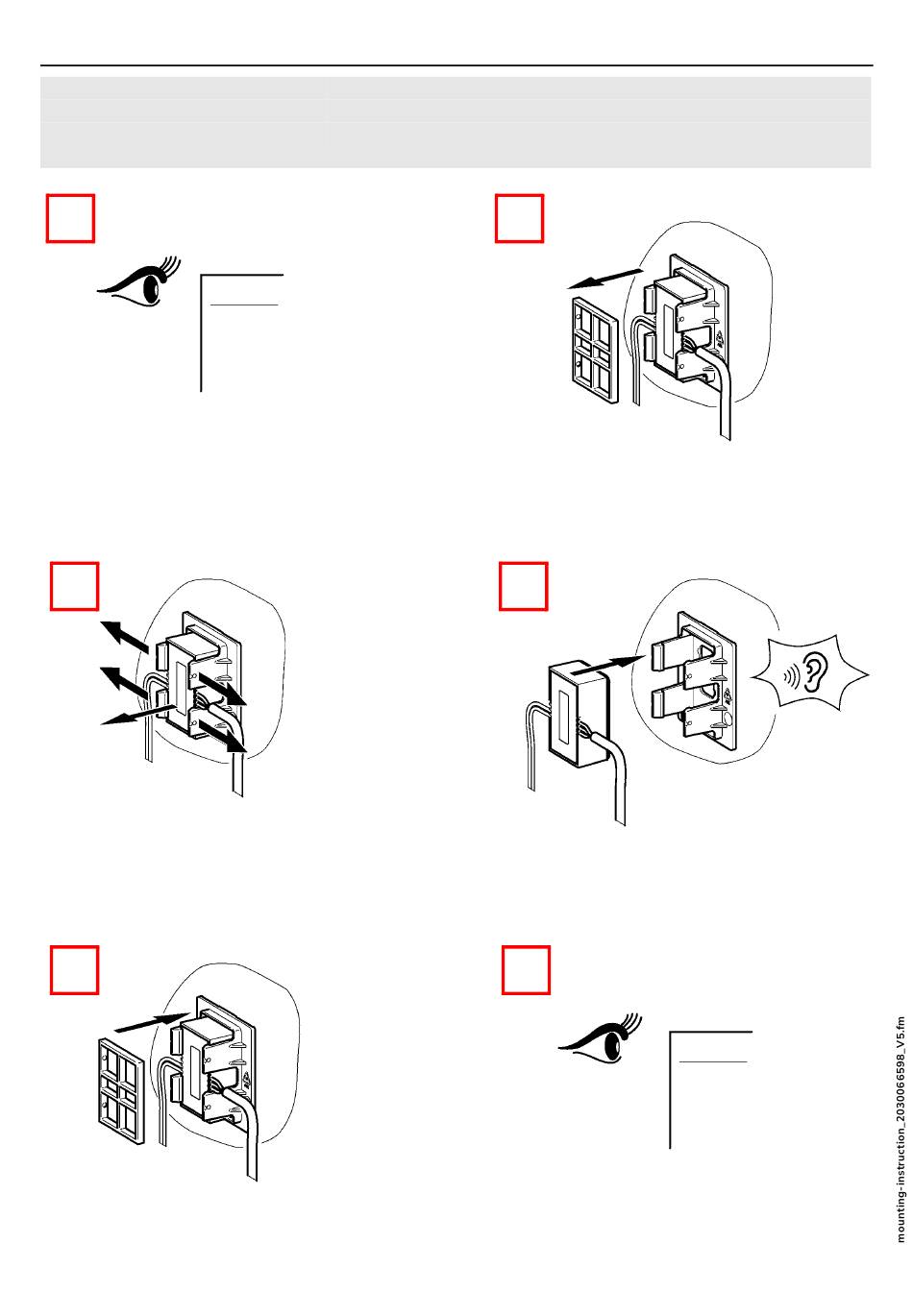 mounting-instruction_2030066598_V5.fm