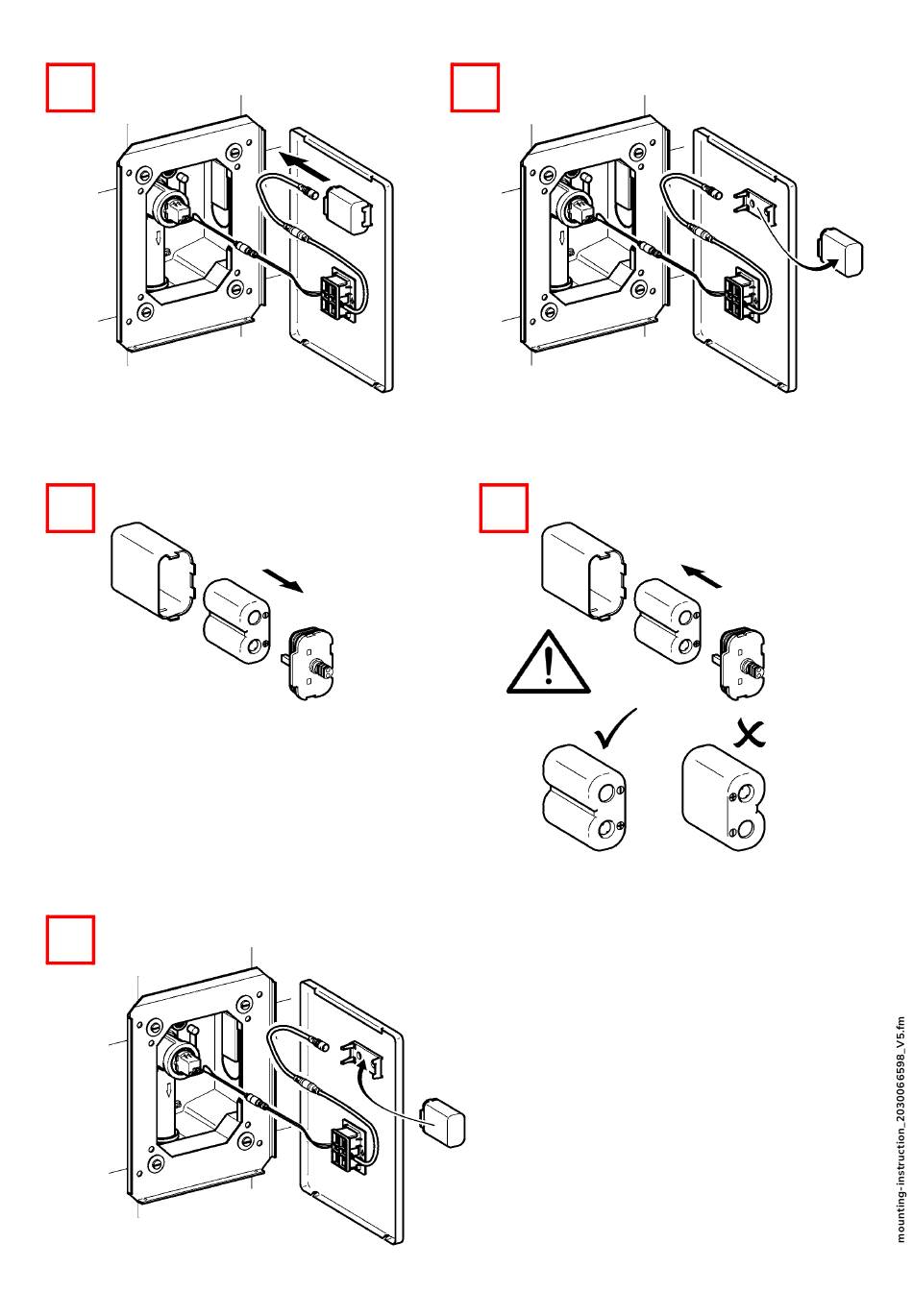 mounting-instruction_2030066598_V5.fm