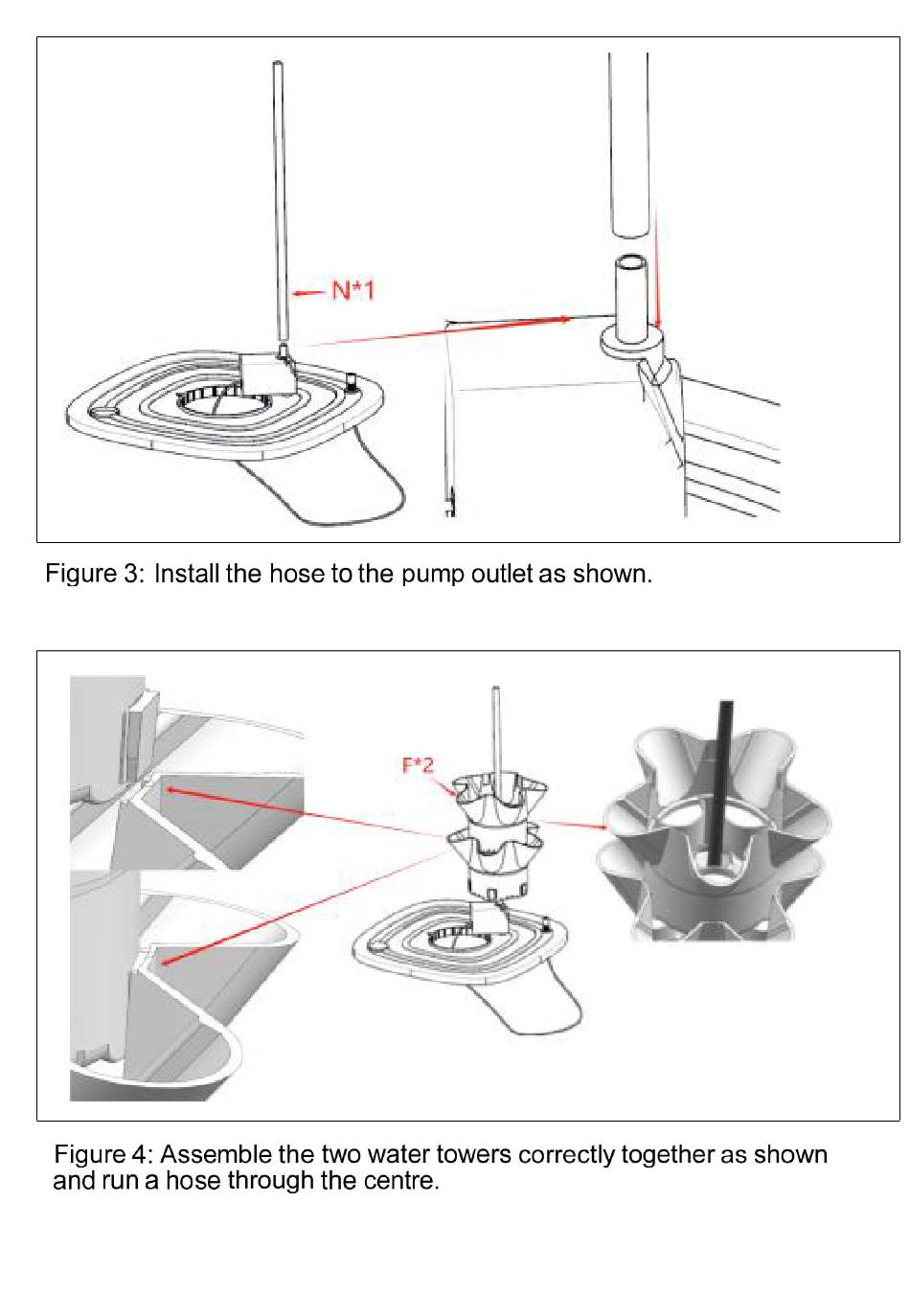 N*1

Figure 3: Install the hose to the pump outlet as shown.

F*2

Figure 4: Assemble the two water towers correctly together as shown and run a hose through the centre.