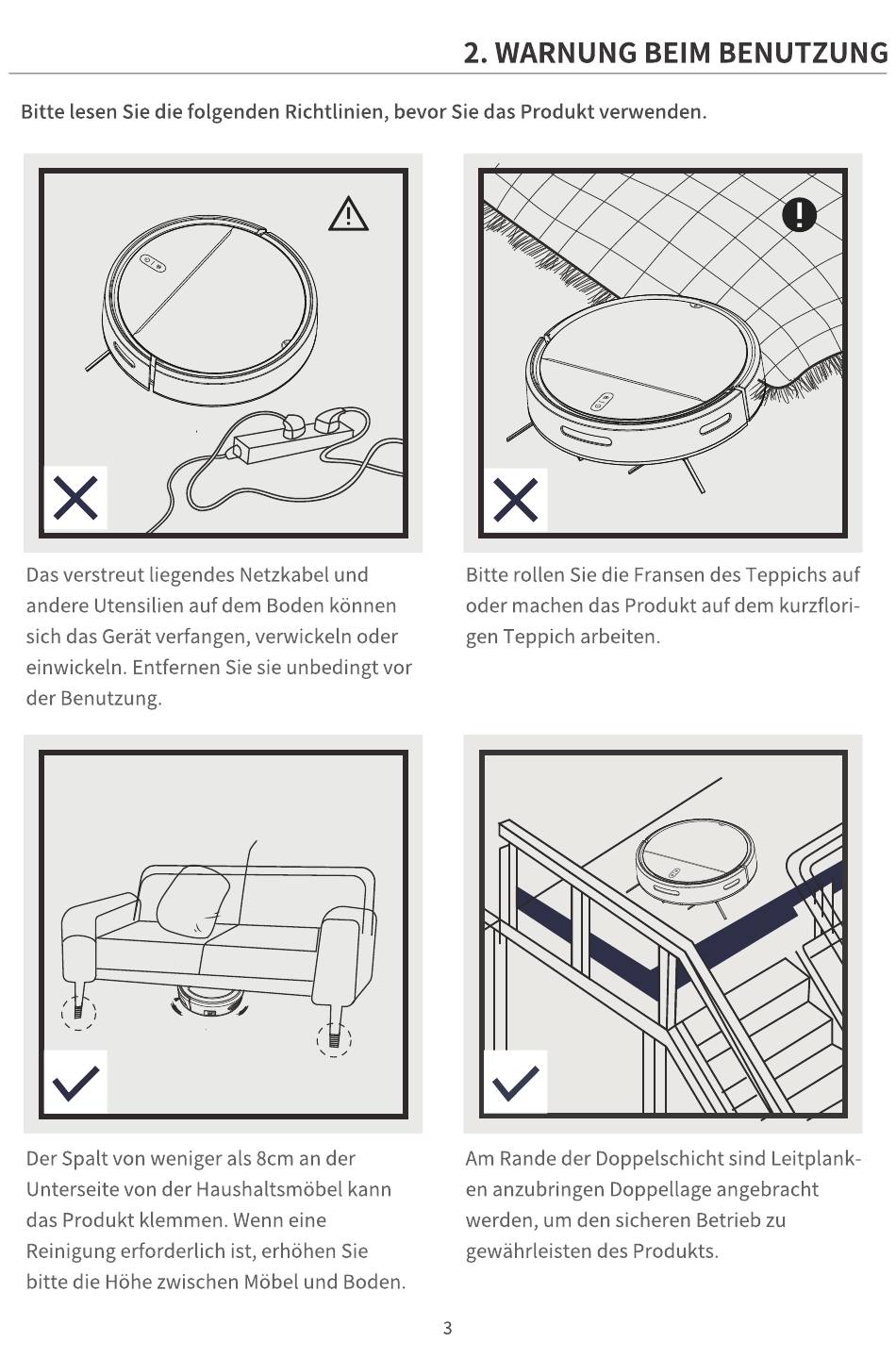 2. WARNUNG BEIM BENUTZUNG

Bitte lesen Sie die folgenden Richtlinien, bevor Sie das Produkt verwenden.

Das verstreut liegendes Netzkabel und andere Utensilien auf dem Boden können sich das Gerät verfangen, verwickeln oder einwickeln. Entfernen Sie sie unbedingt vor der Benutzung.

Bitte rollen Sie die Fransen des Teppichs auf oder machen das Produkt auf dem kurzflorigen Teppich arbeiten.

Der Spalt von weniger als 8cm an der Unterseite von der Haushaltsmöbel kann das Produkt klemmen. Wenn eine Reinigung erforderlich ist, erhöhen Sie bitte die Höhe zwischen Möbel und Boden.

Am Rande der Doppelschicht sind Leitplanken anzubringen Doppellage angebracht werden, um den sicheren Betrieb zu gewährleisten des Produkts.

3