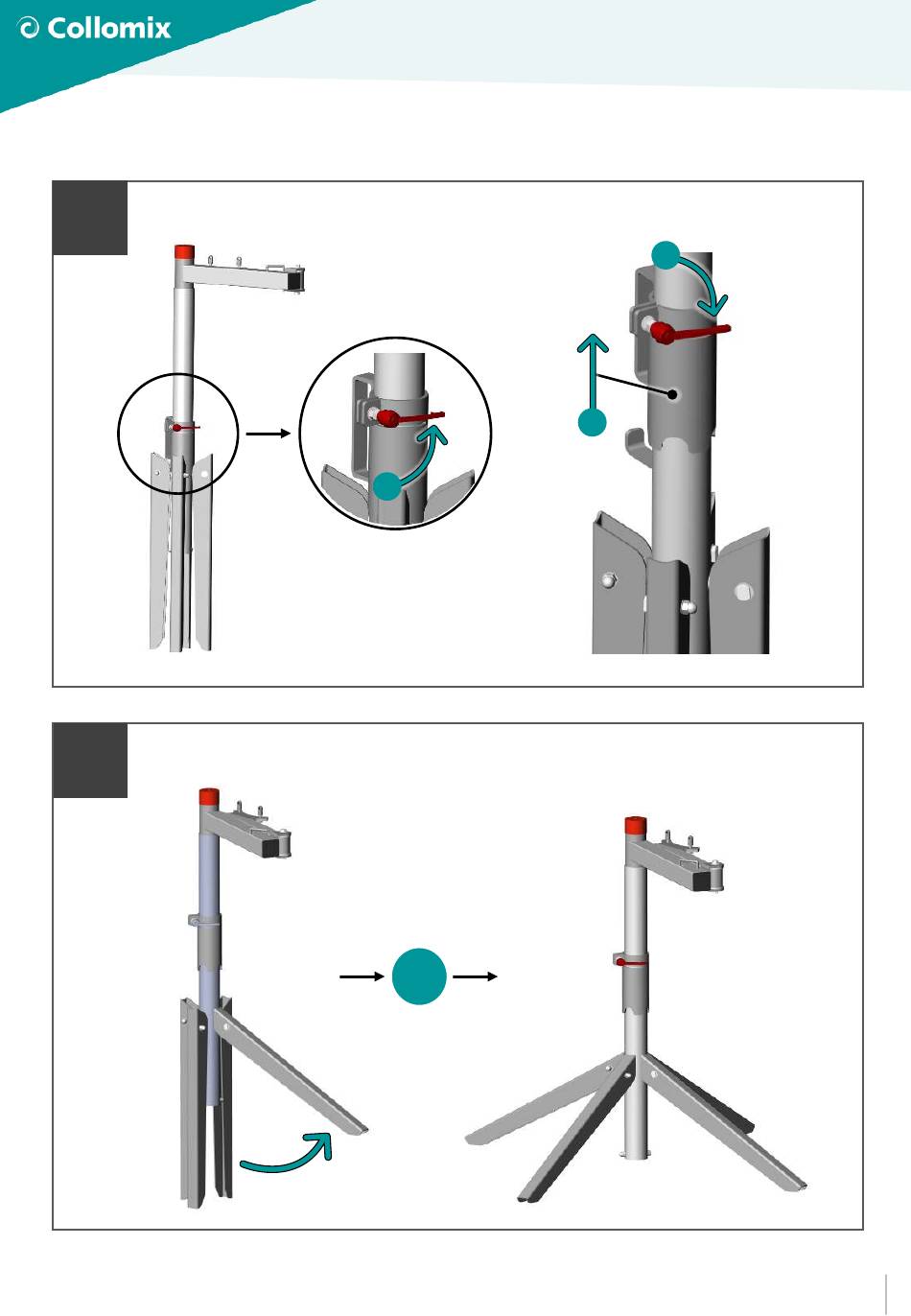 Collomix