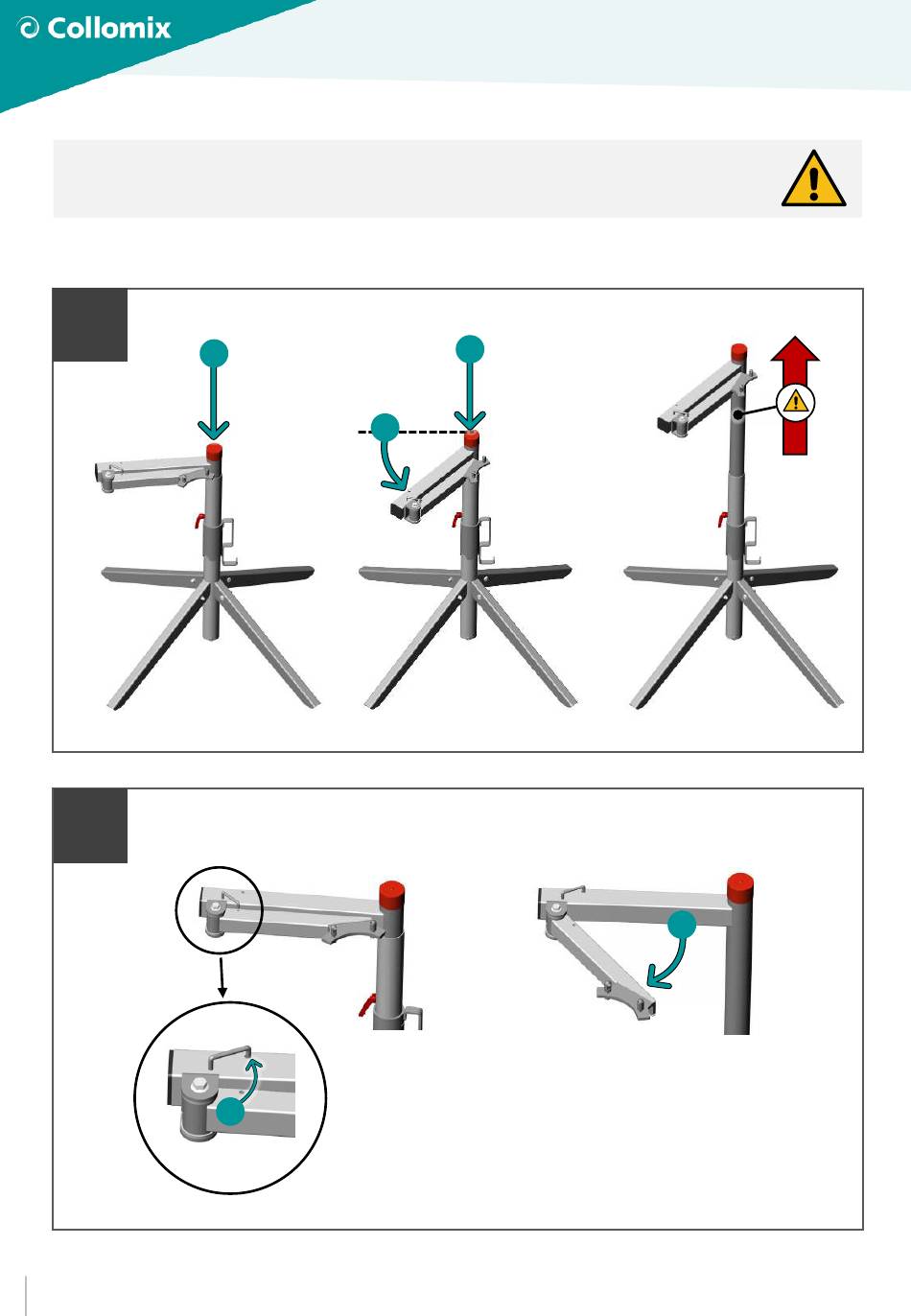 Collomix