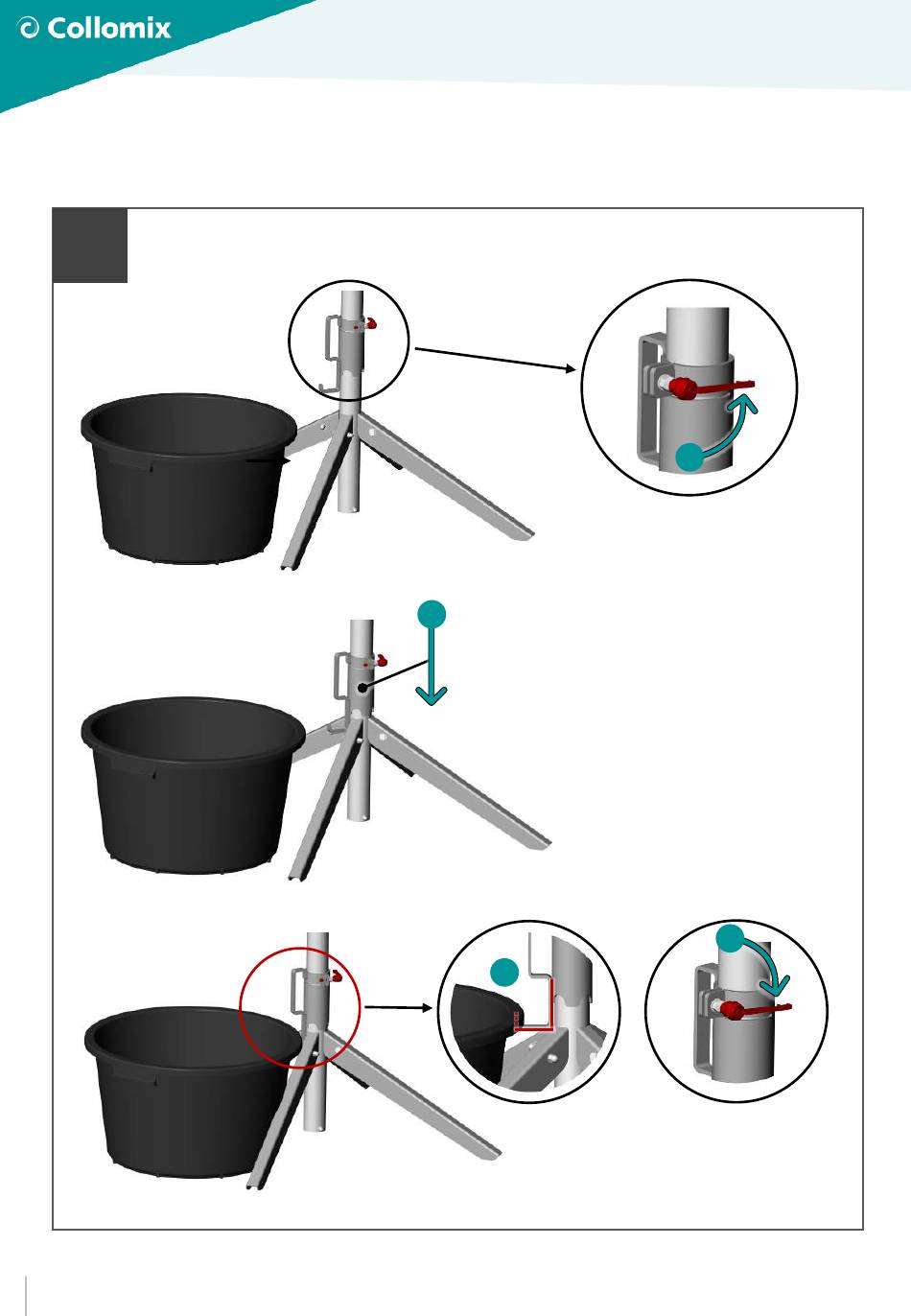 Collomix