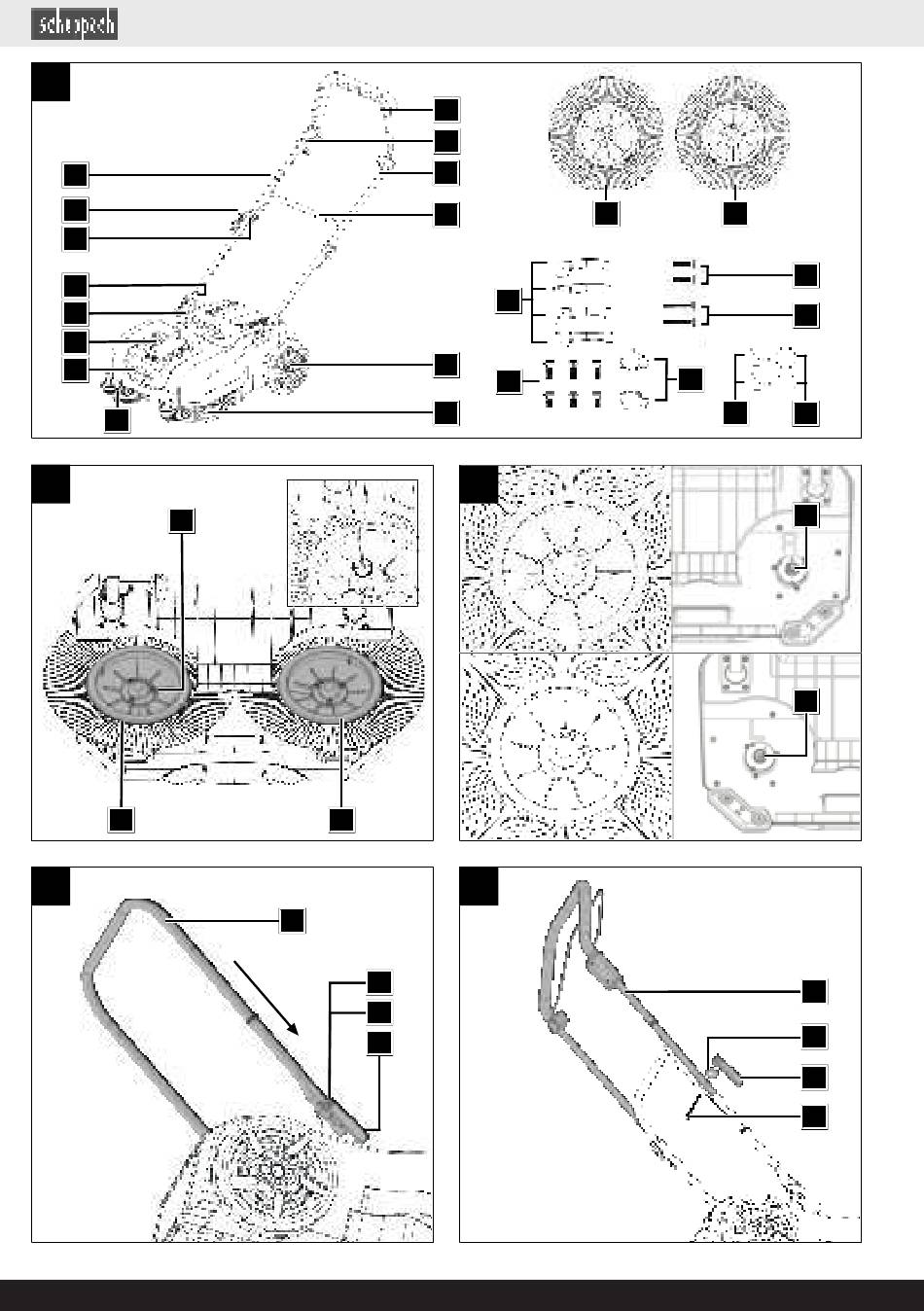 scheppach