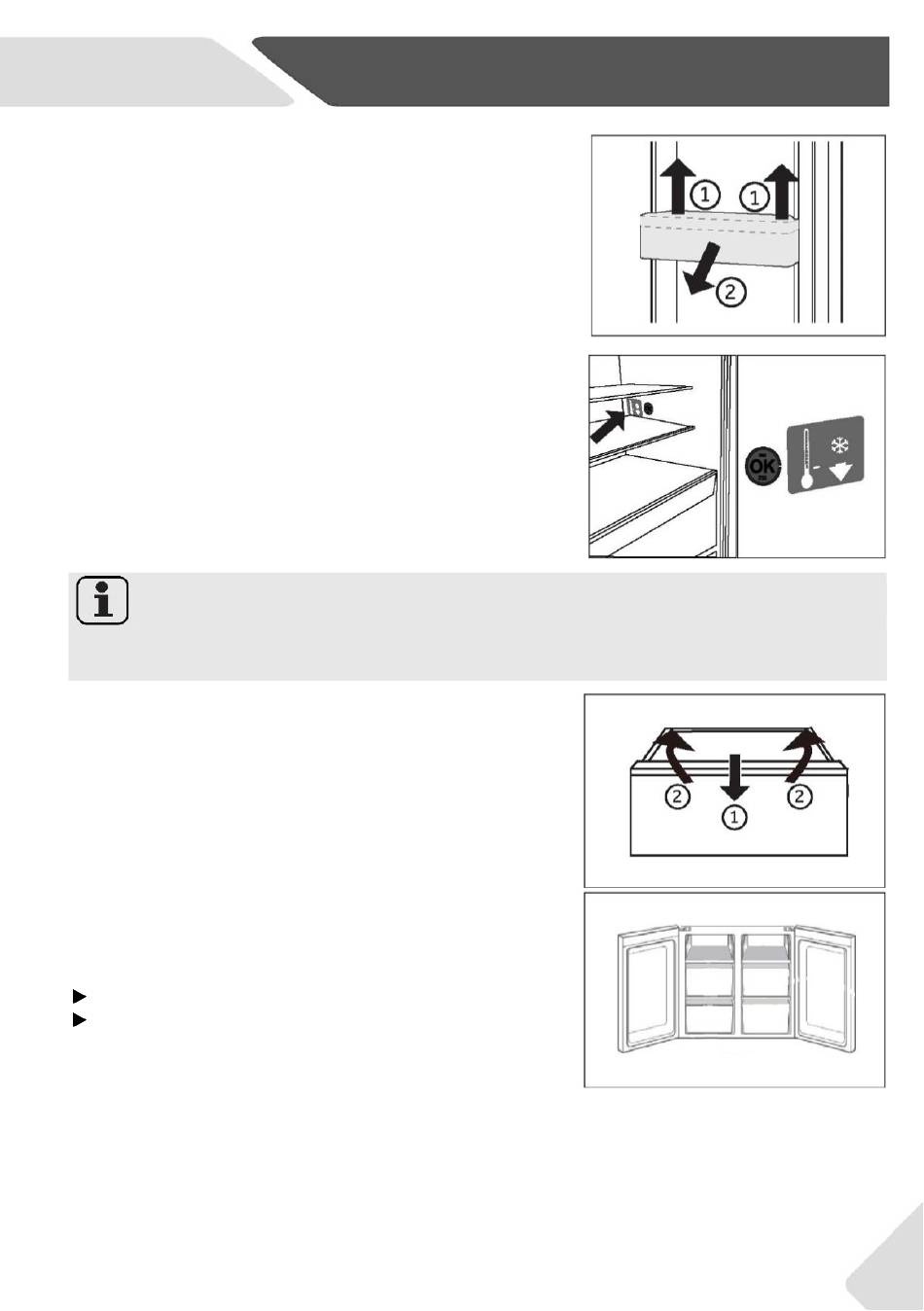 ①
①
②

OK

②
①
②