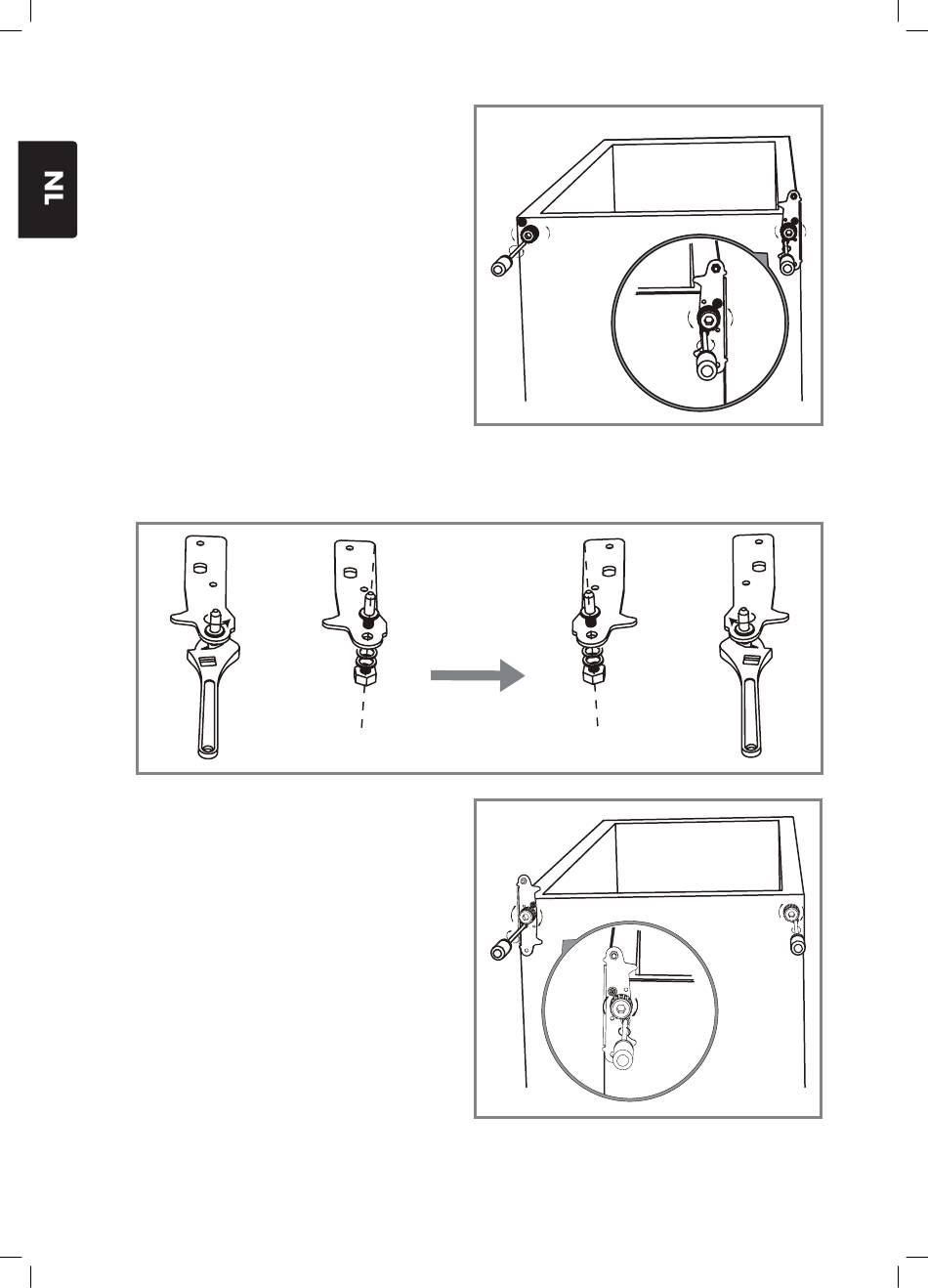 NL