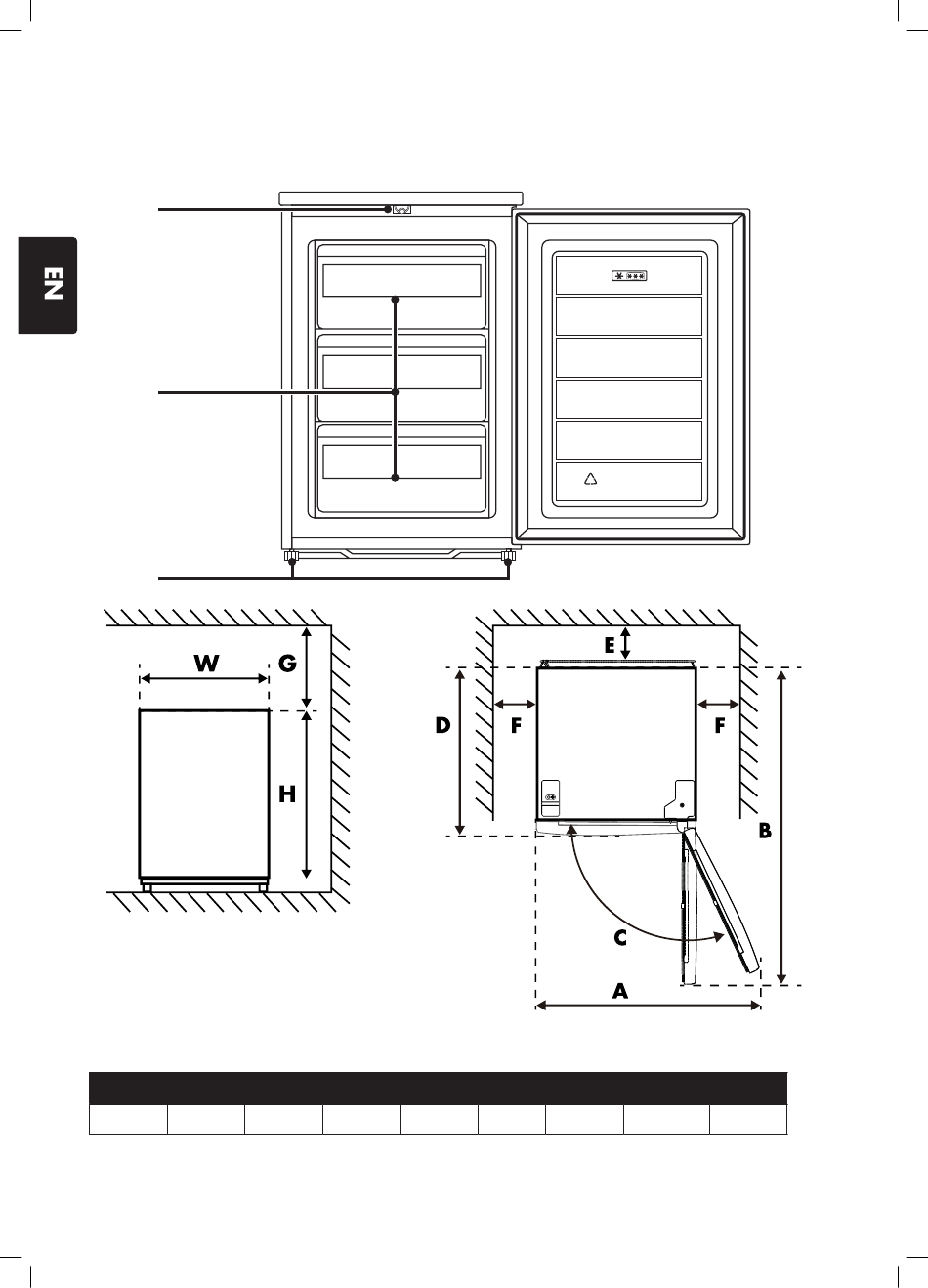 EN

W
G
H

E
D
F
F
B
C
A