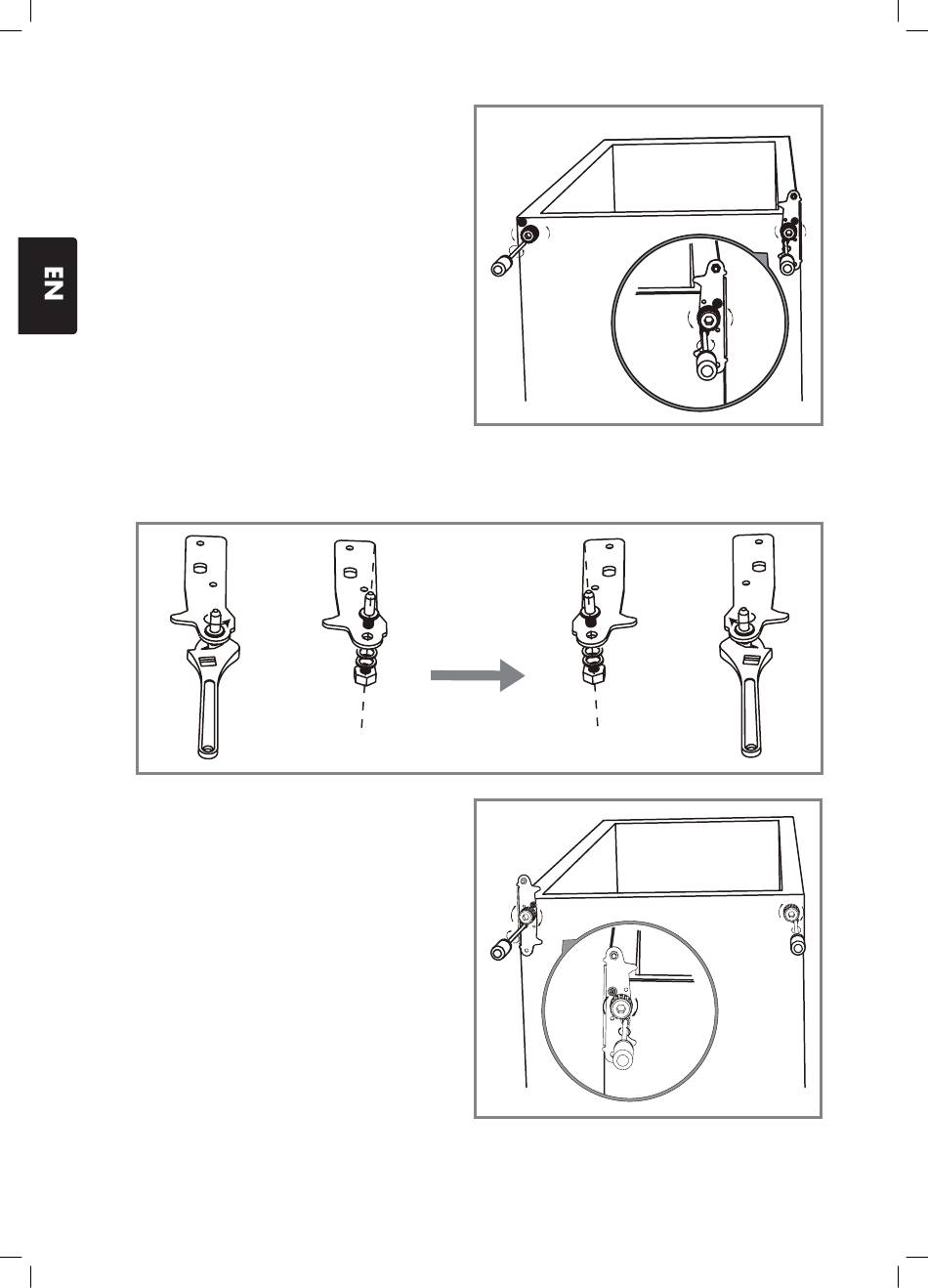 EN