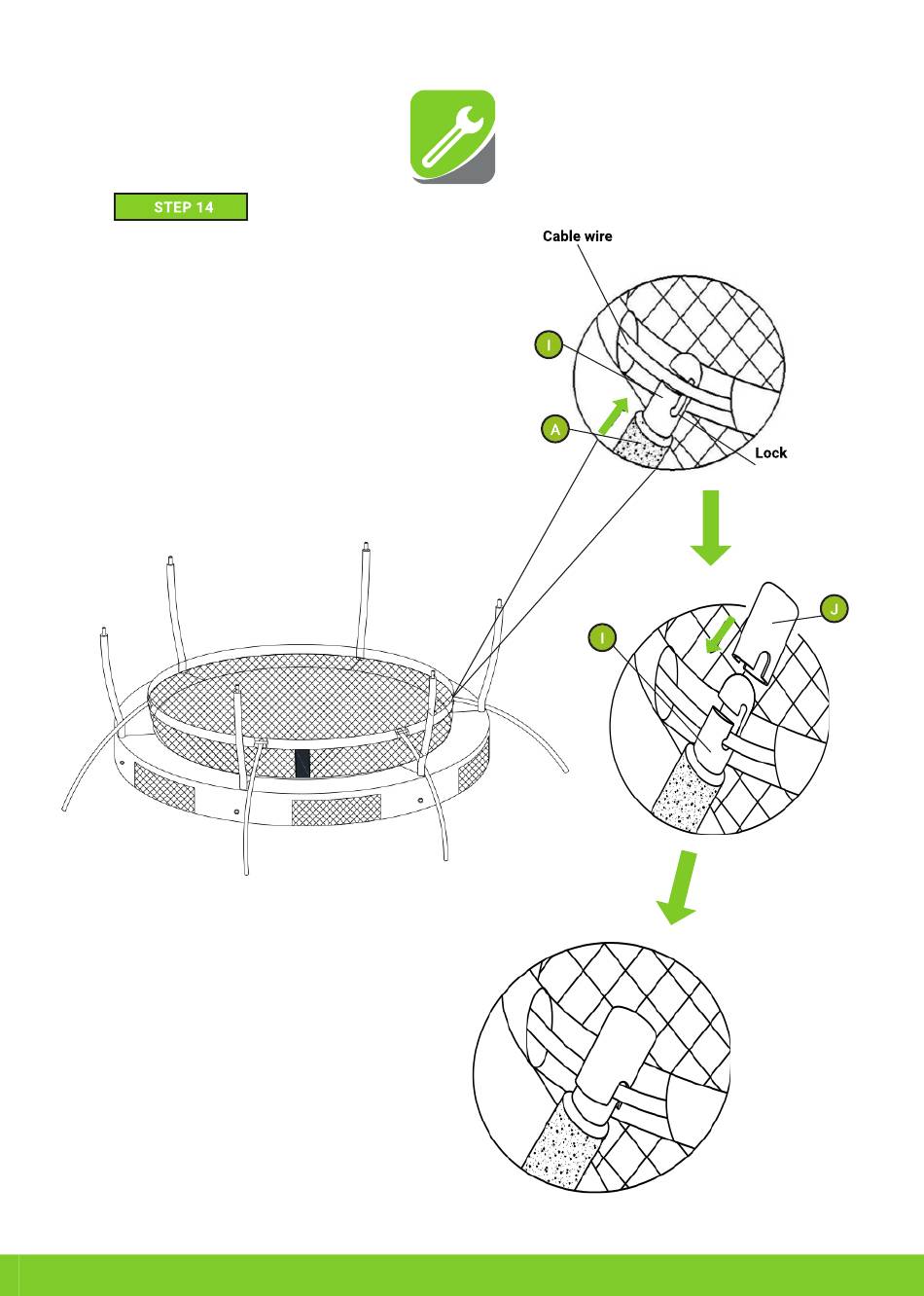 STEP 14

Cable wire

I

A

Lock

J

I