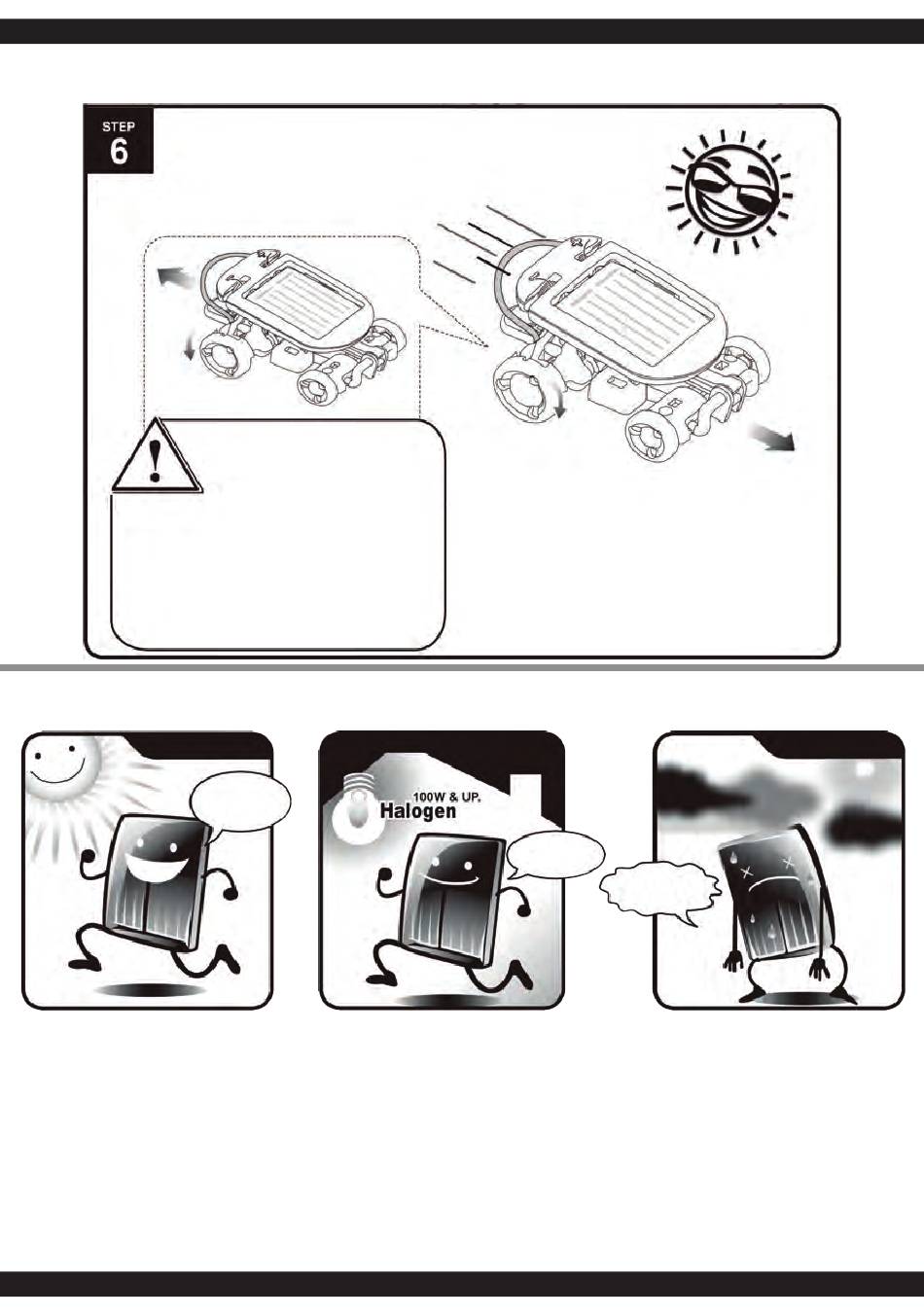 STEP
6

100W & UP.
Halogen