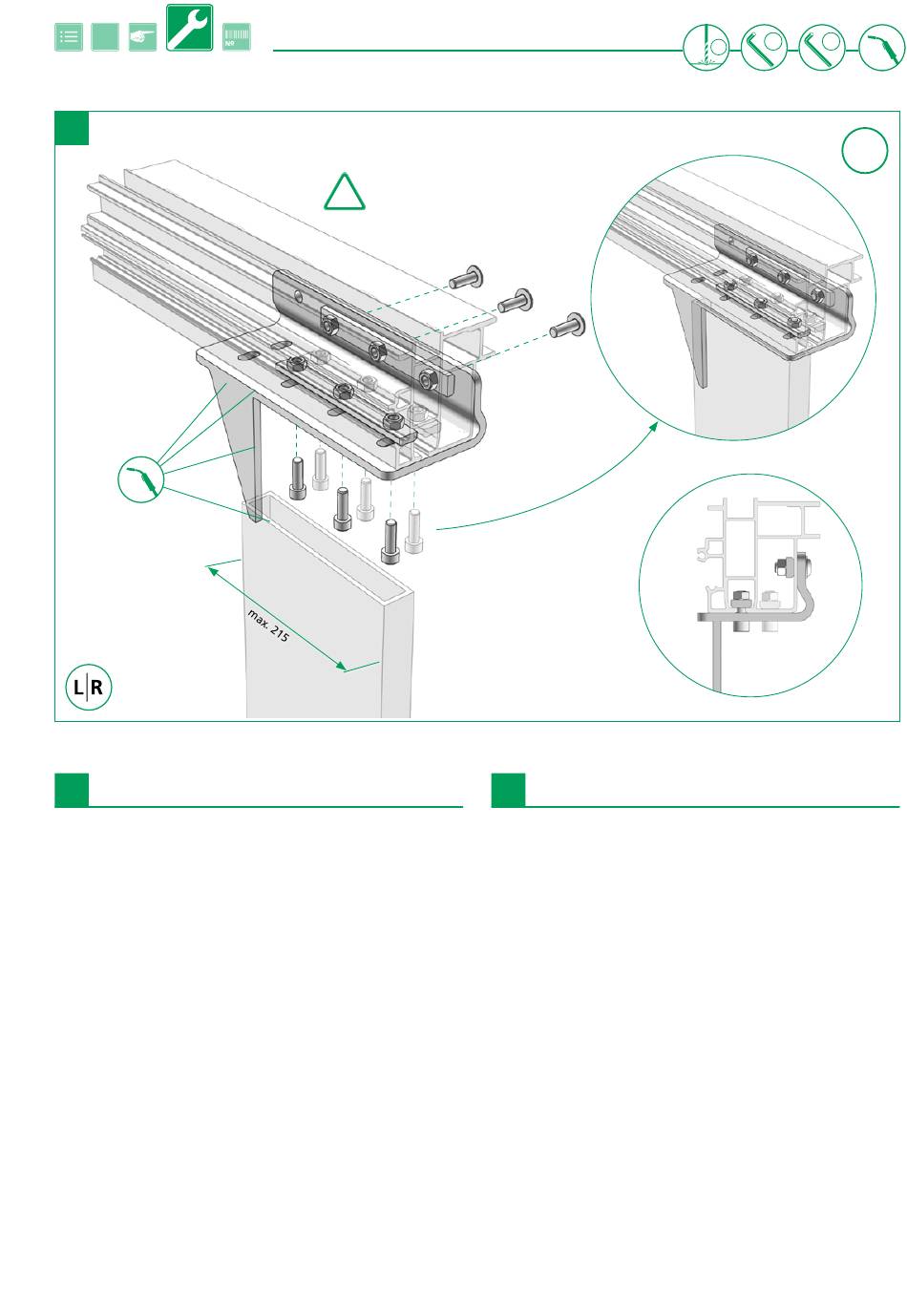 №

max. 215

L R