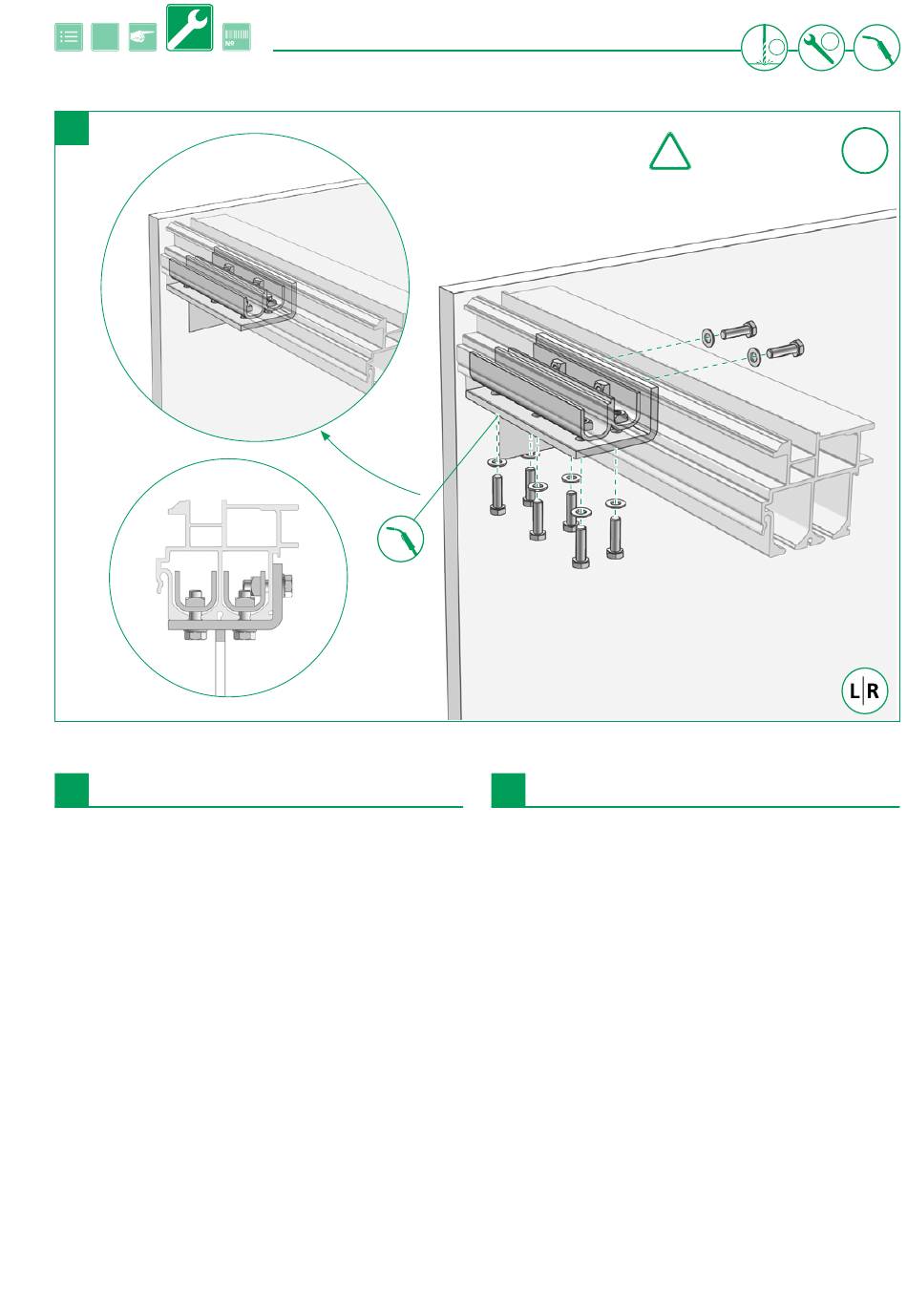 №

L|R