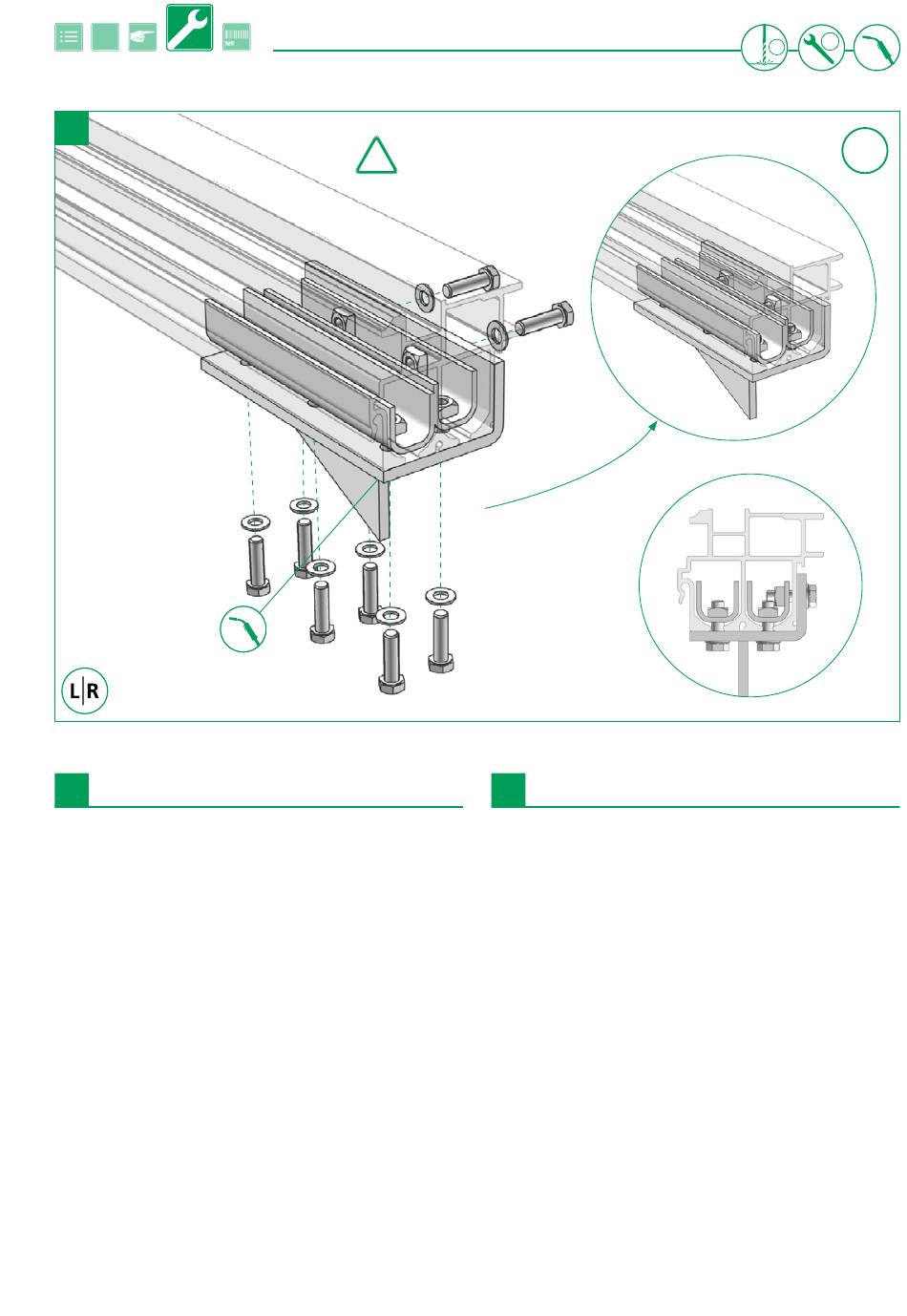 №

L|R