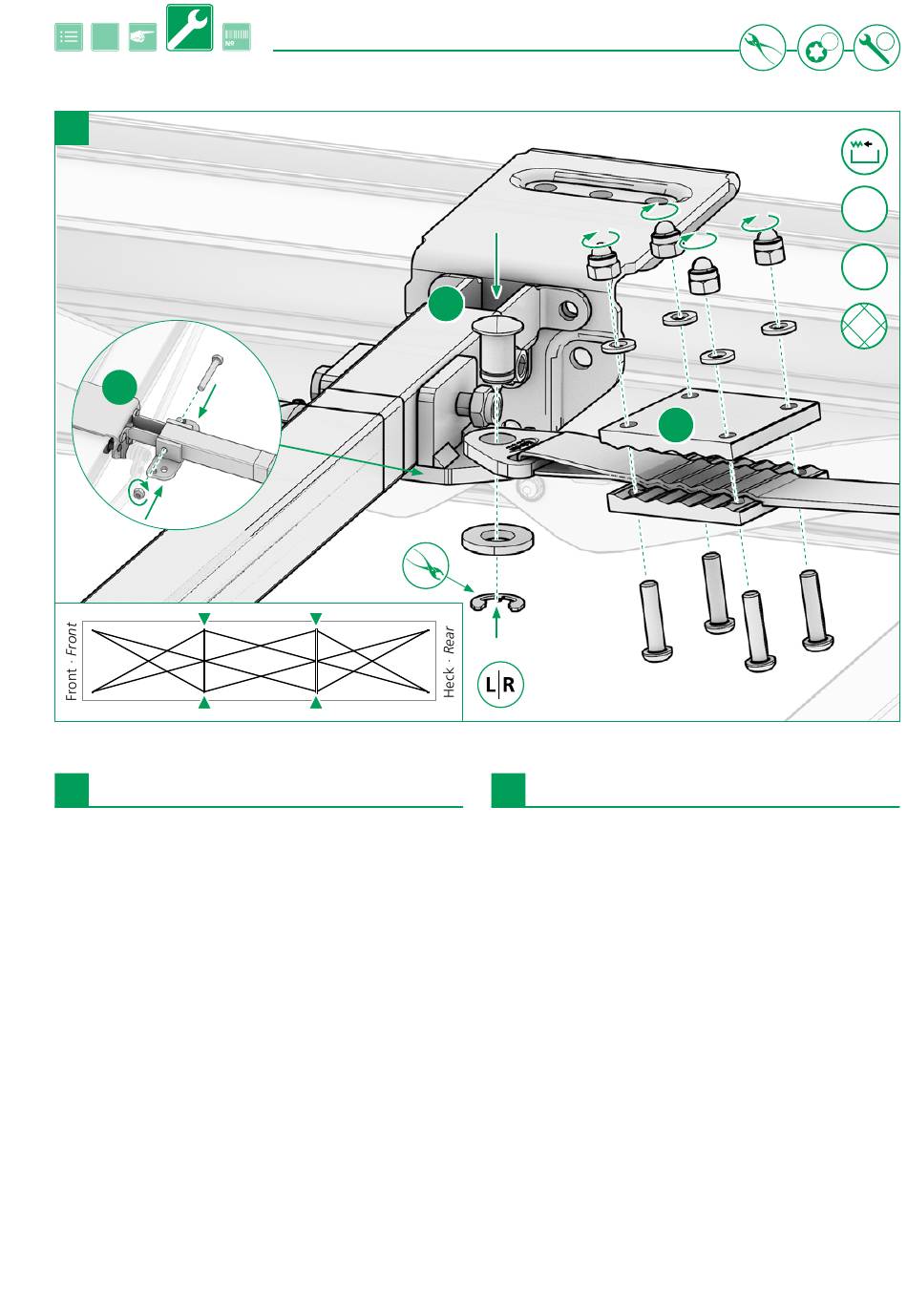 №

Front · Front

Heck · Rear

L|R