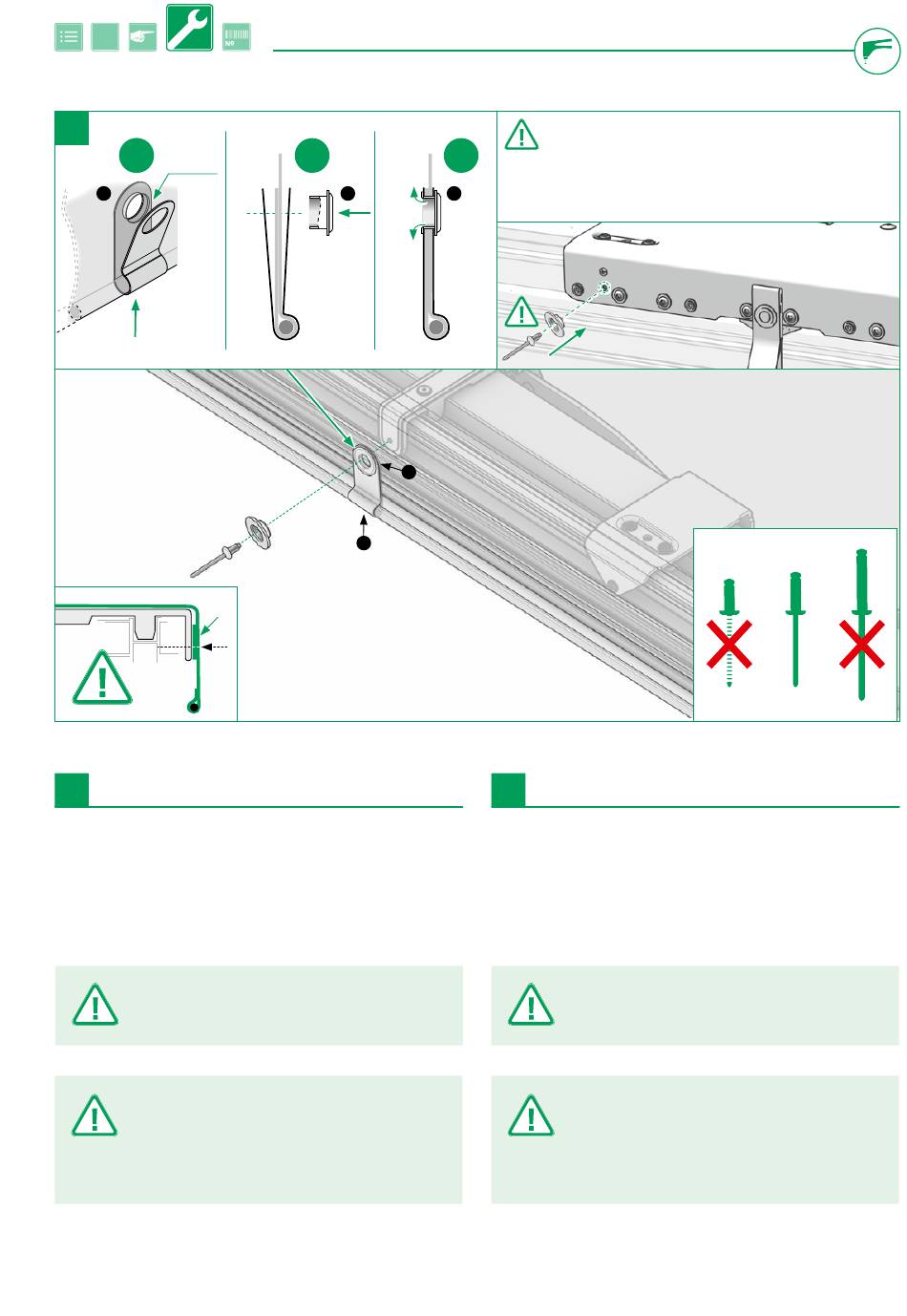 №