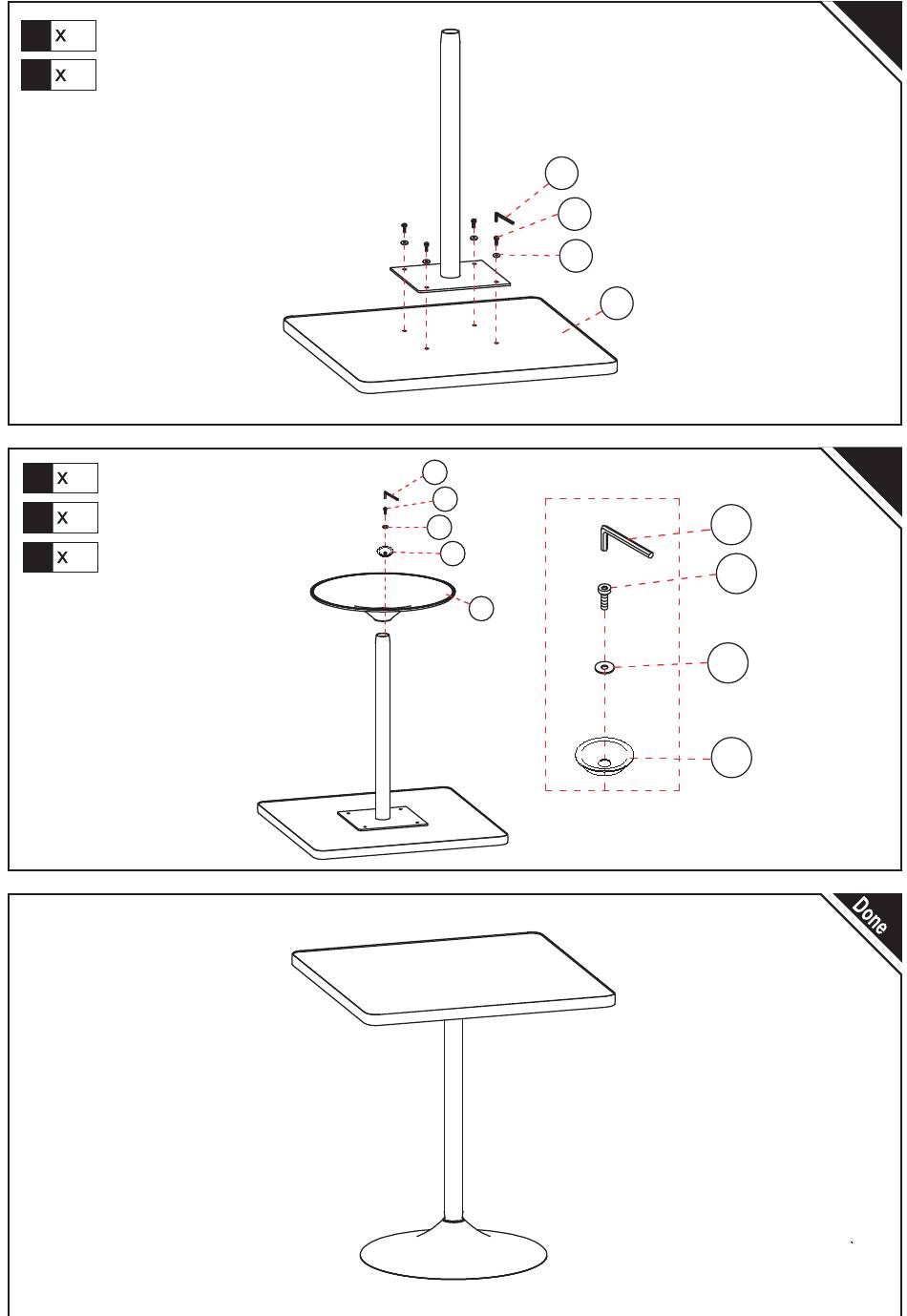 x
x

x
x
x

Done