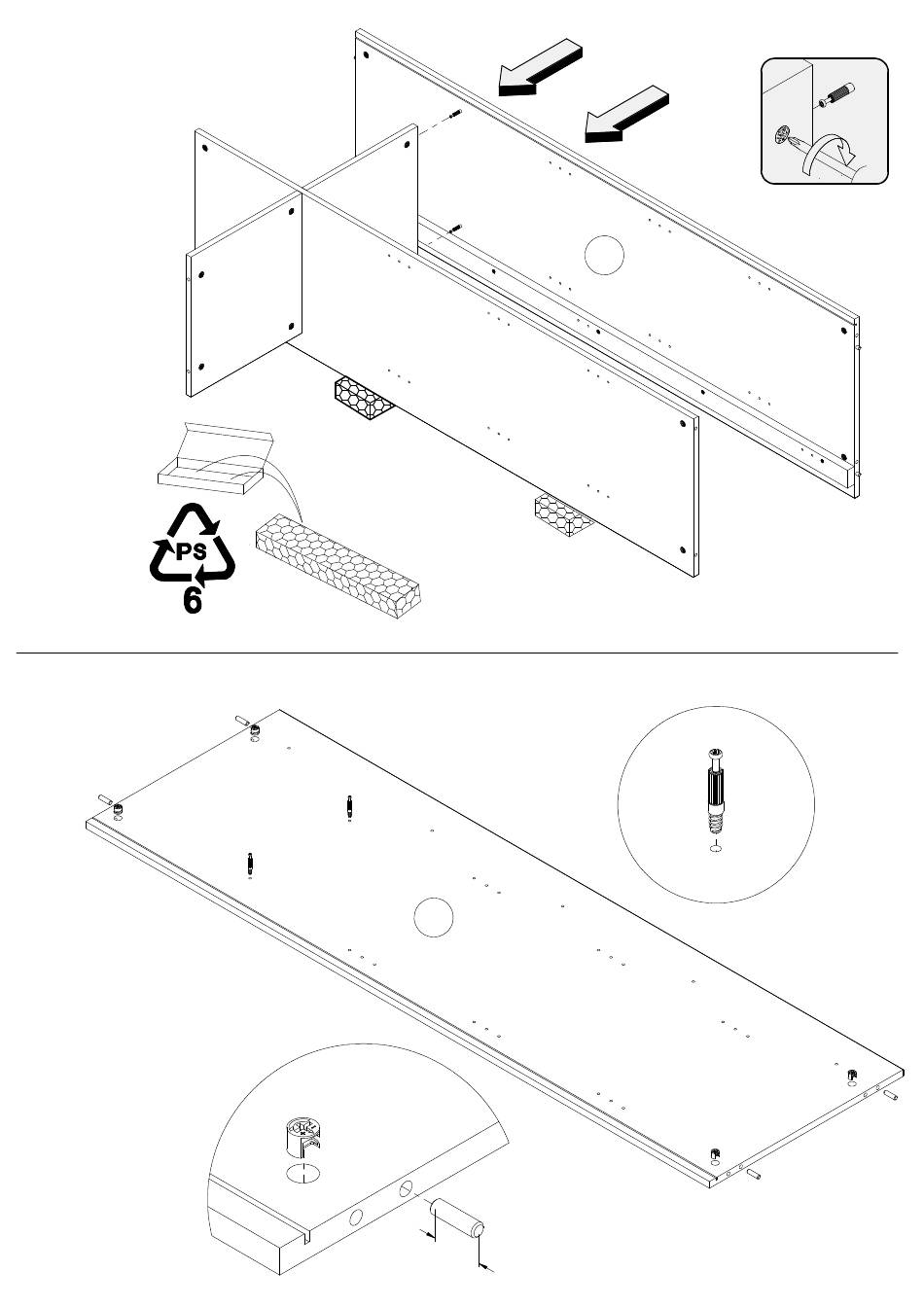 PS
6