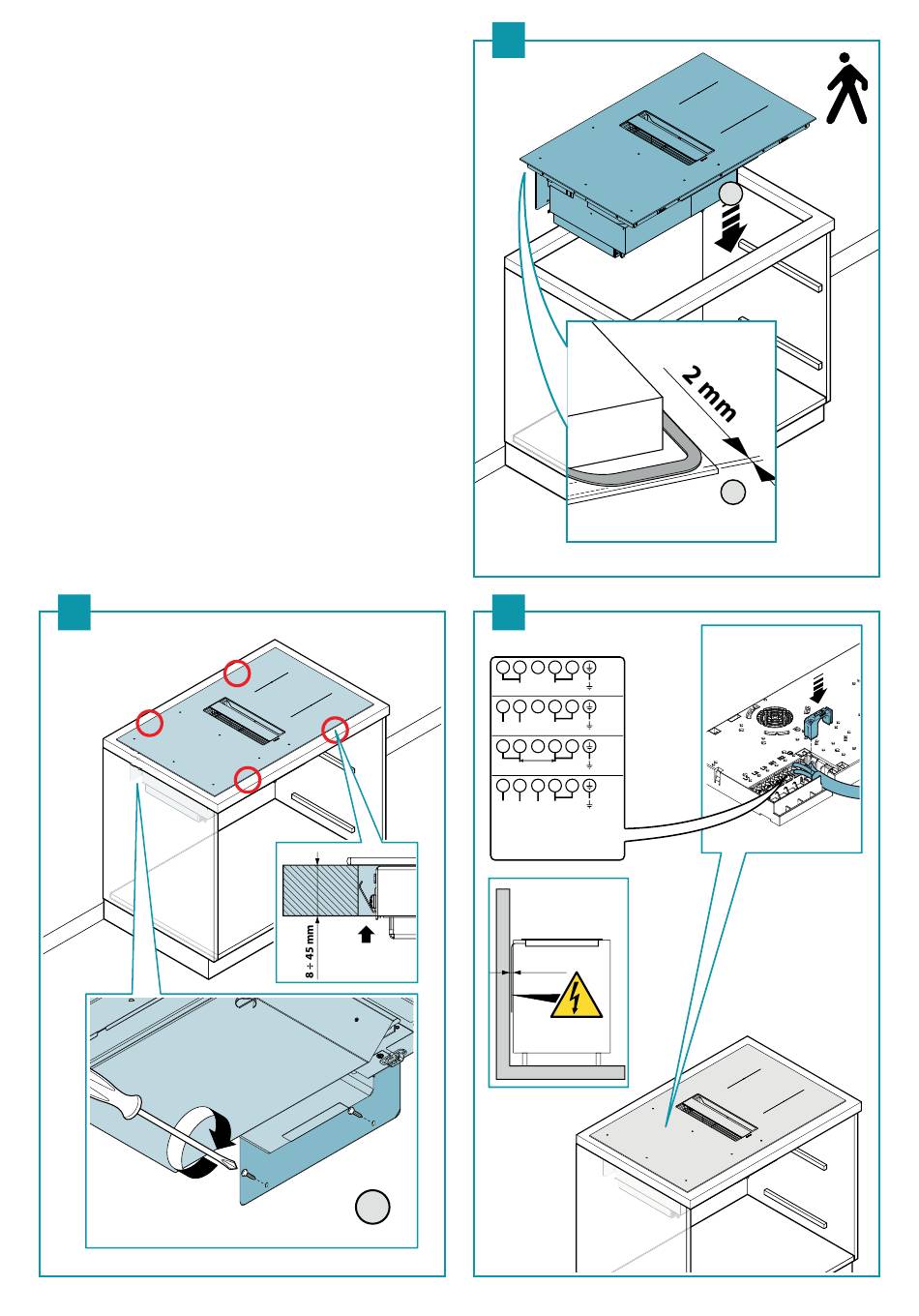 2 mm

8 ÷ 45 mm