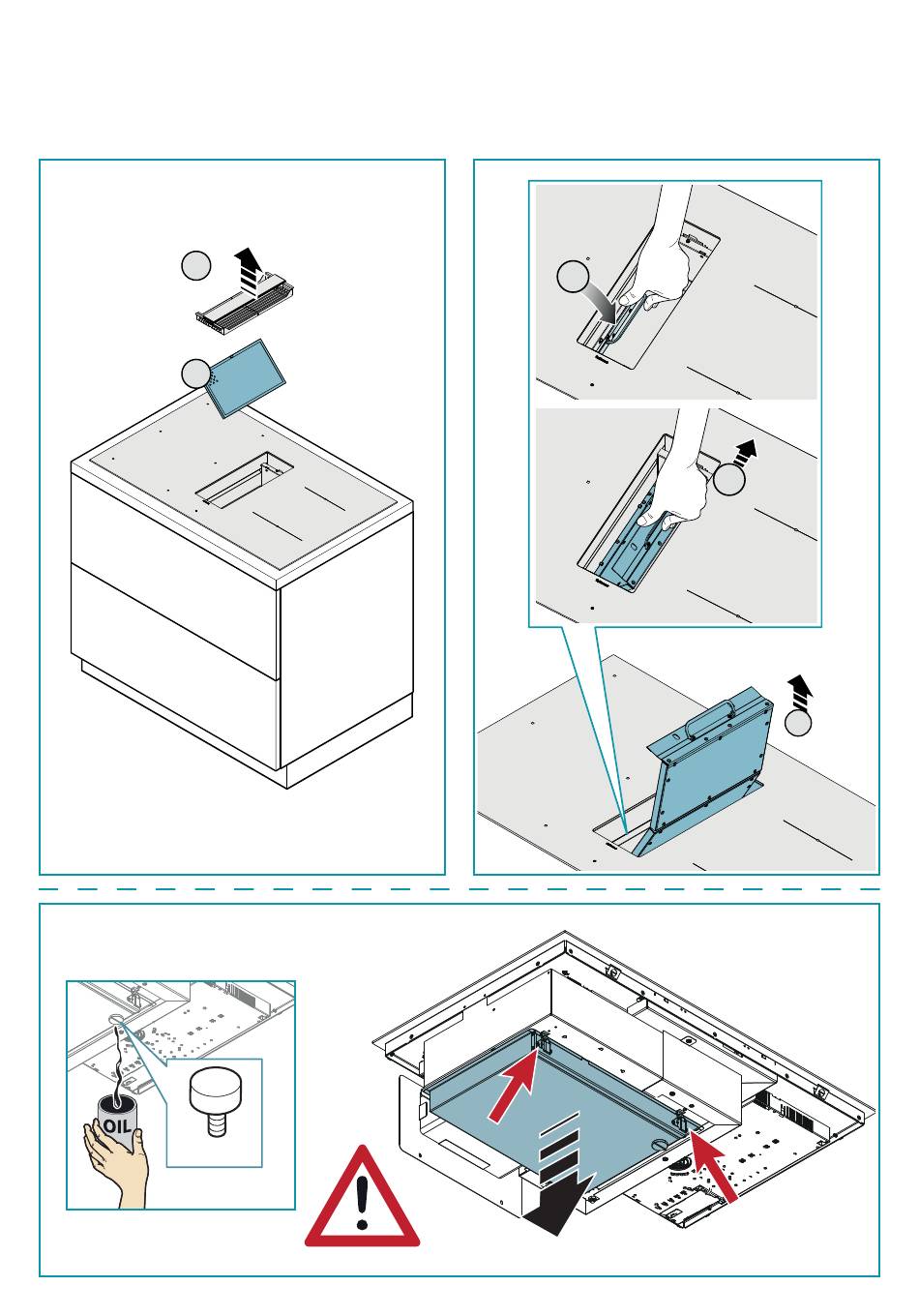 OIL