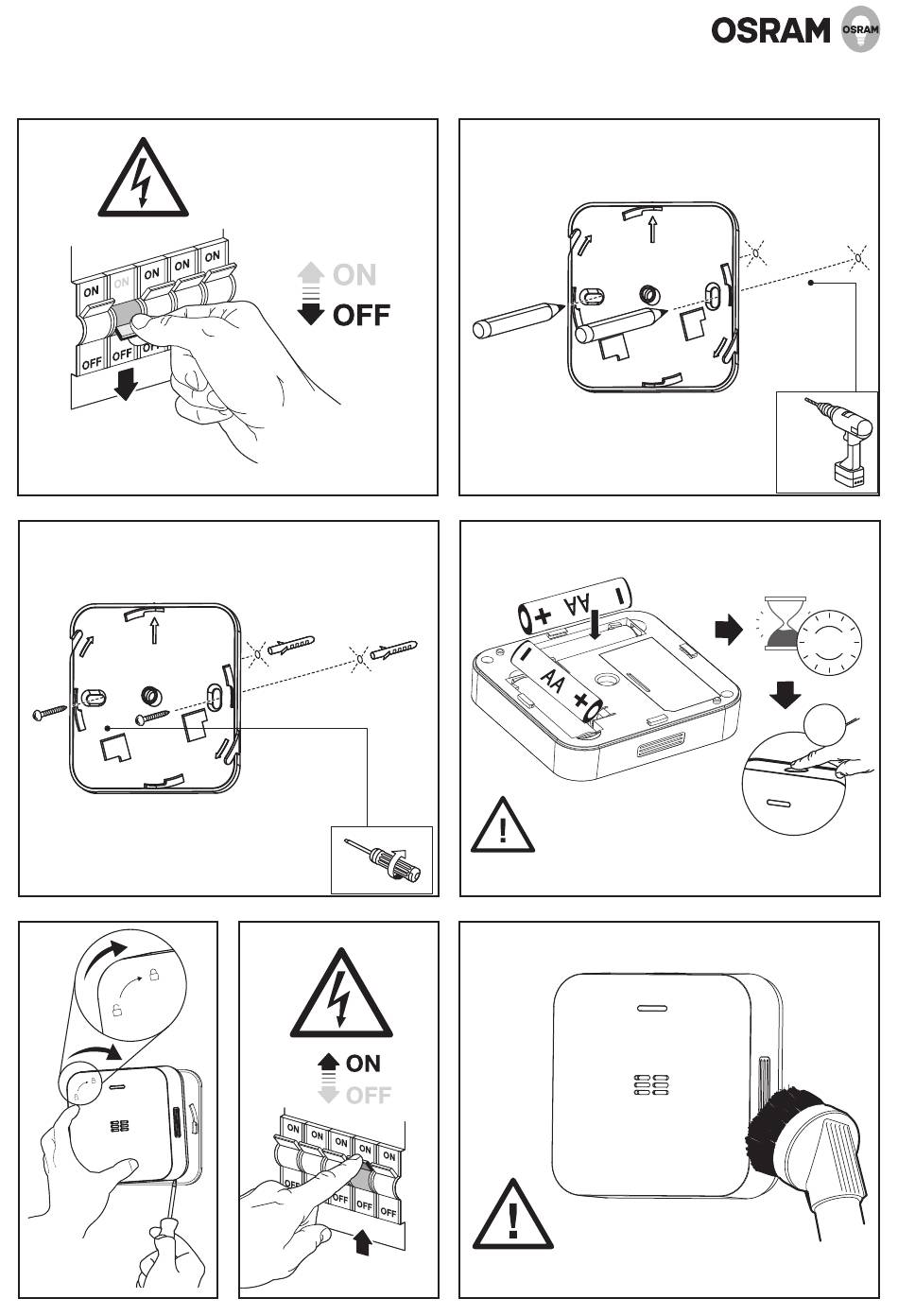 OSRAM OSRAM

ON ON ON ON ON
OFF OFF OFF
ON
OFF

AA
AA

ON
OFF
ON ON ON ON ON
OFF OFF OFF OFF OFF