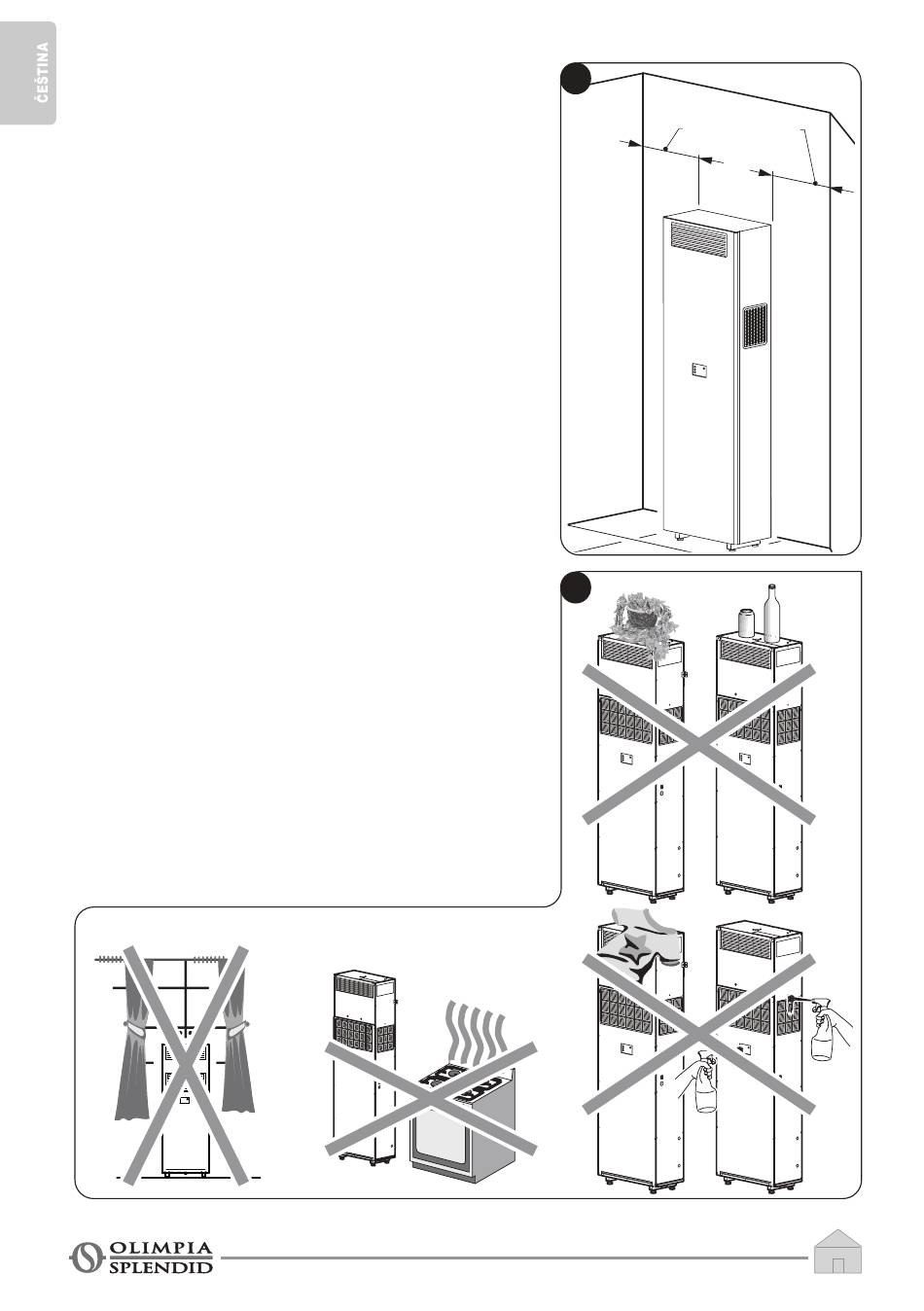 ČEŠTINA

OLIMPIA SPLENDID