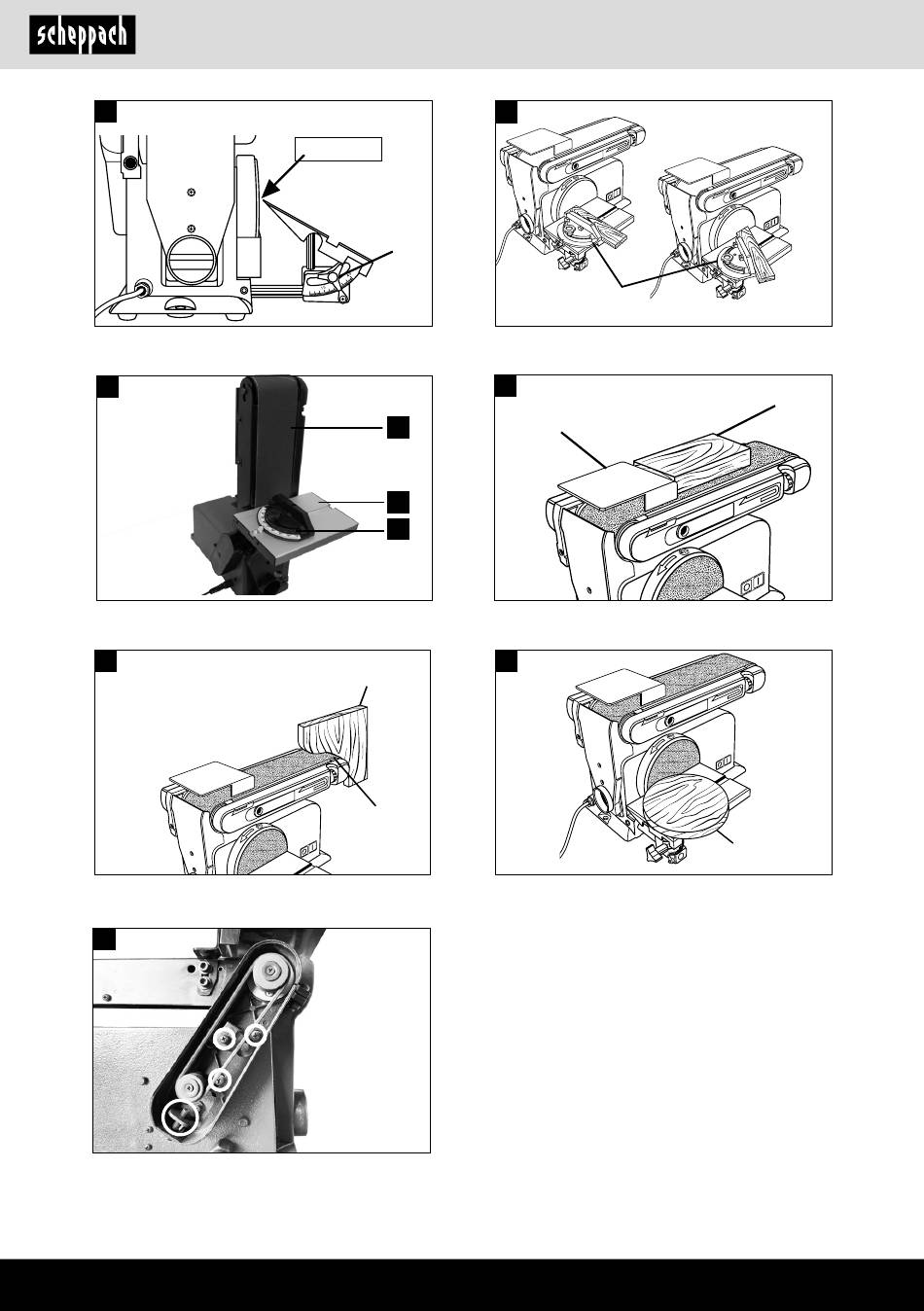 scheppach