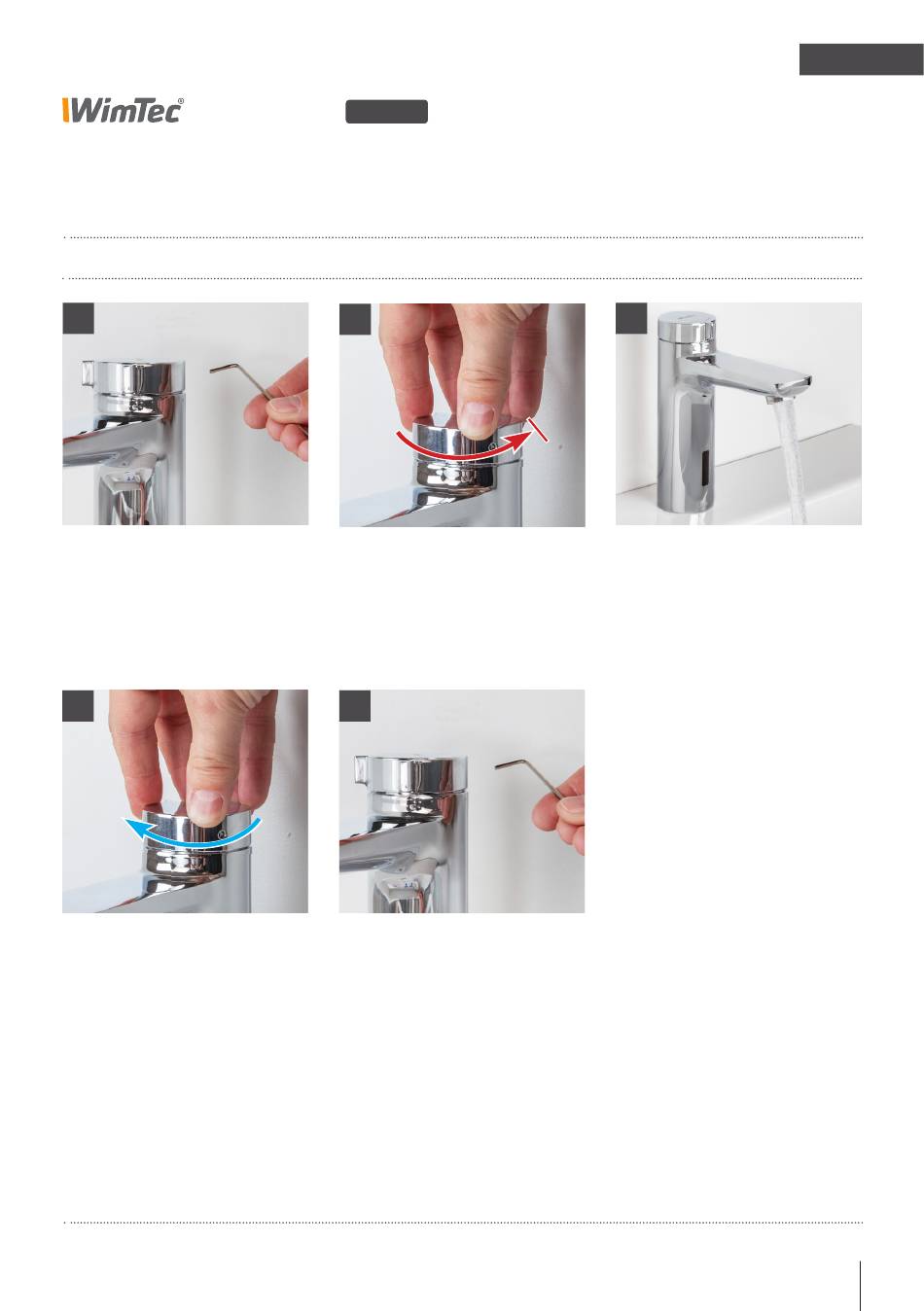 WimTec®