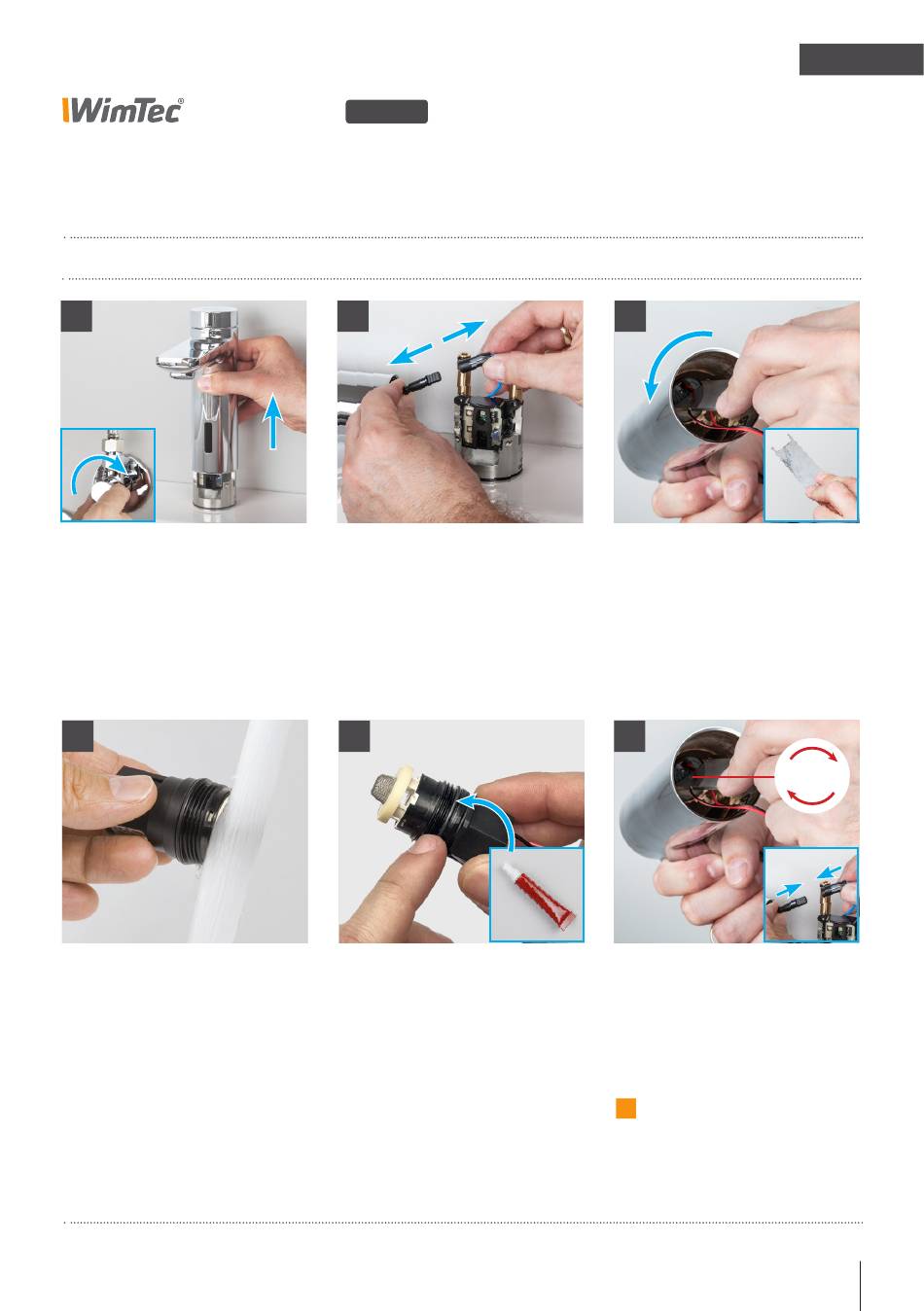 WimTec®