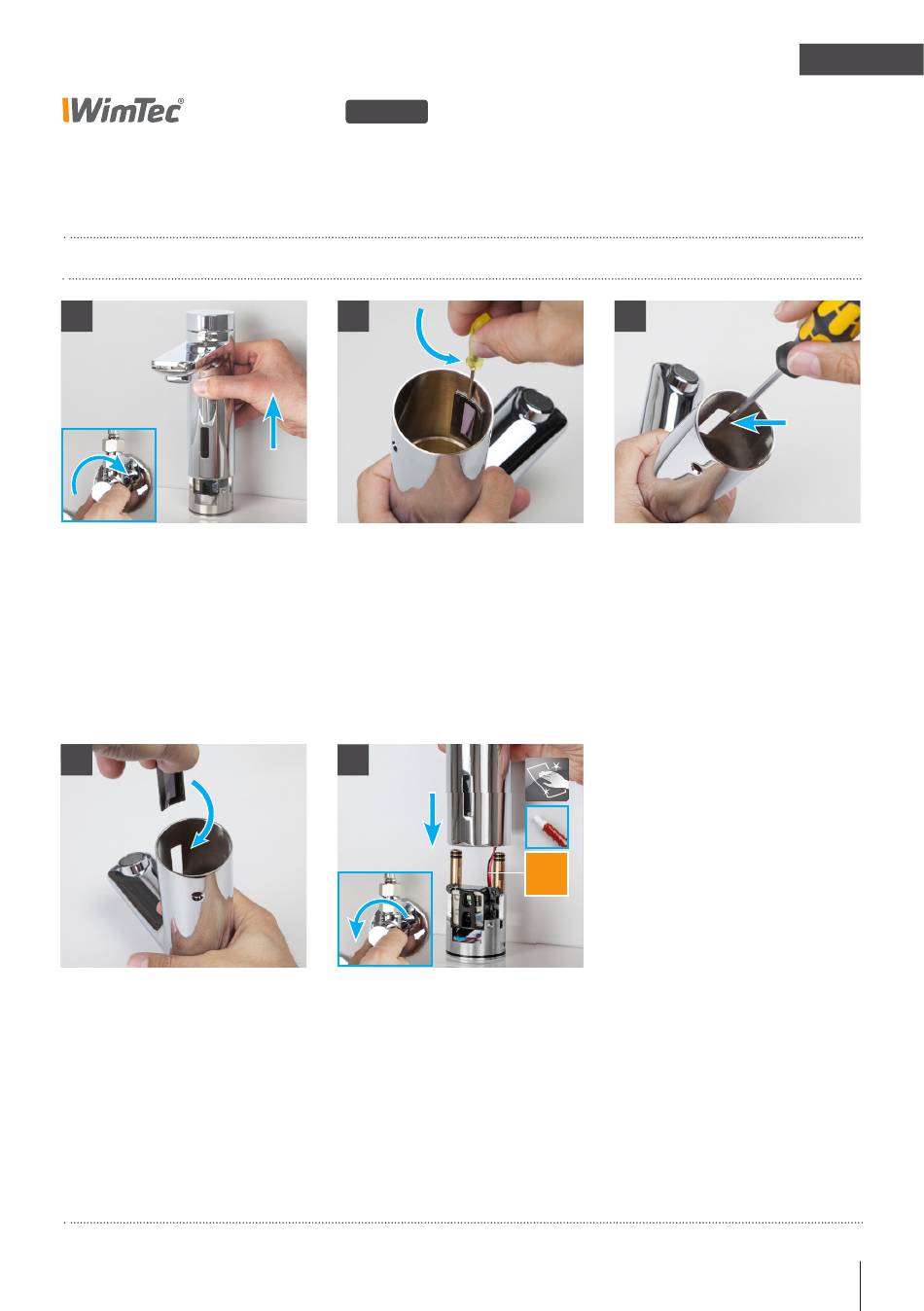 WimTec®