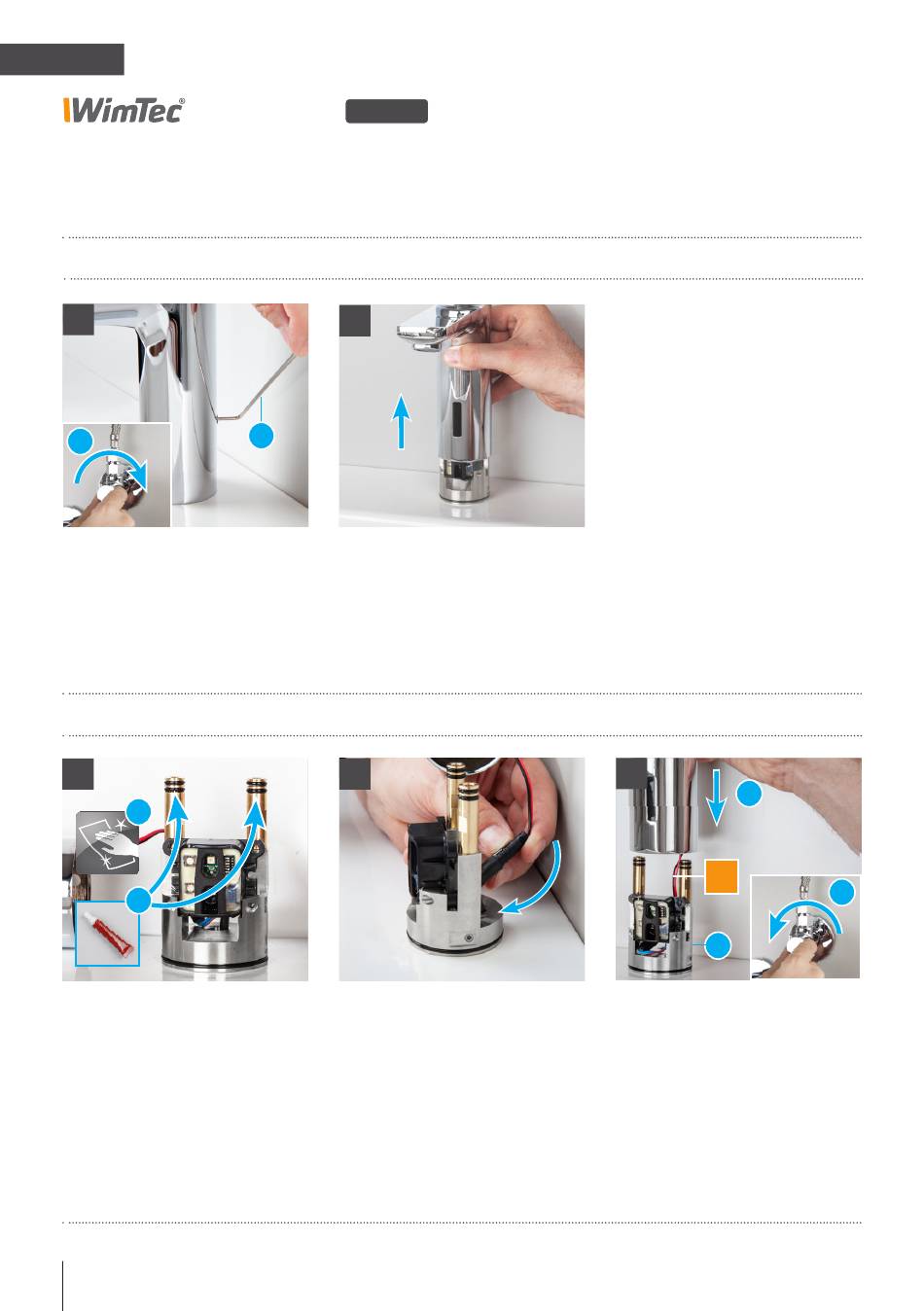 WimTec®