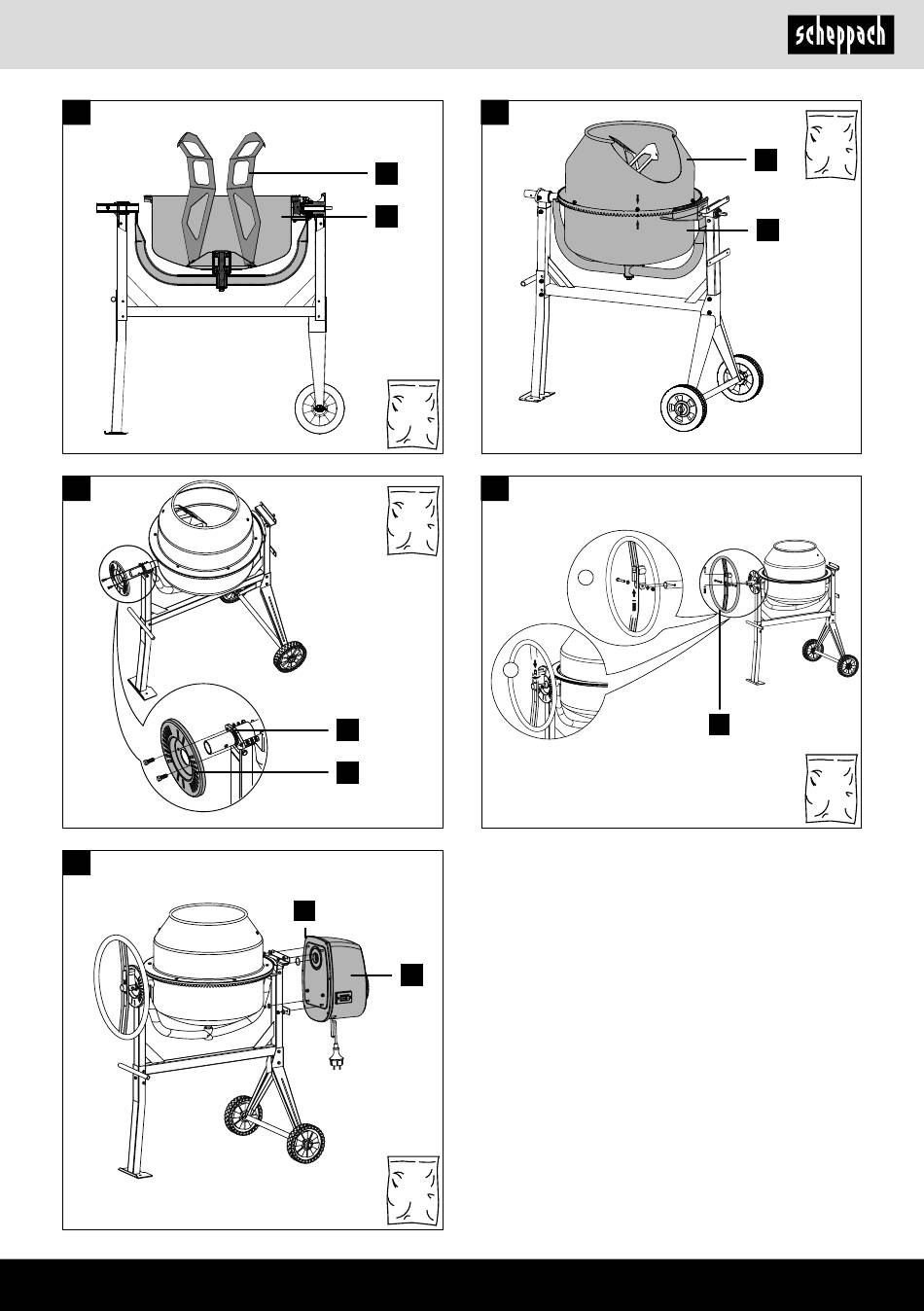 scheppach