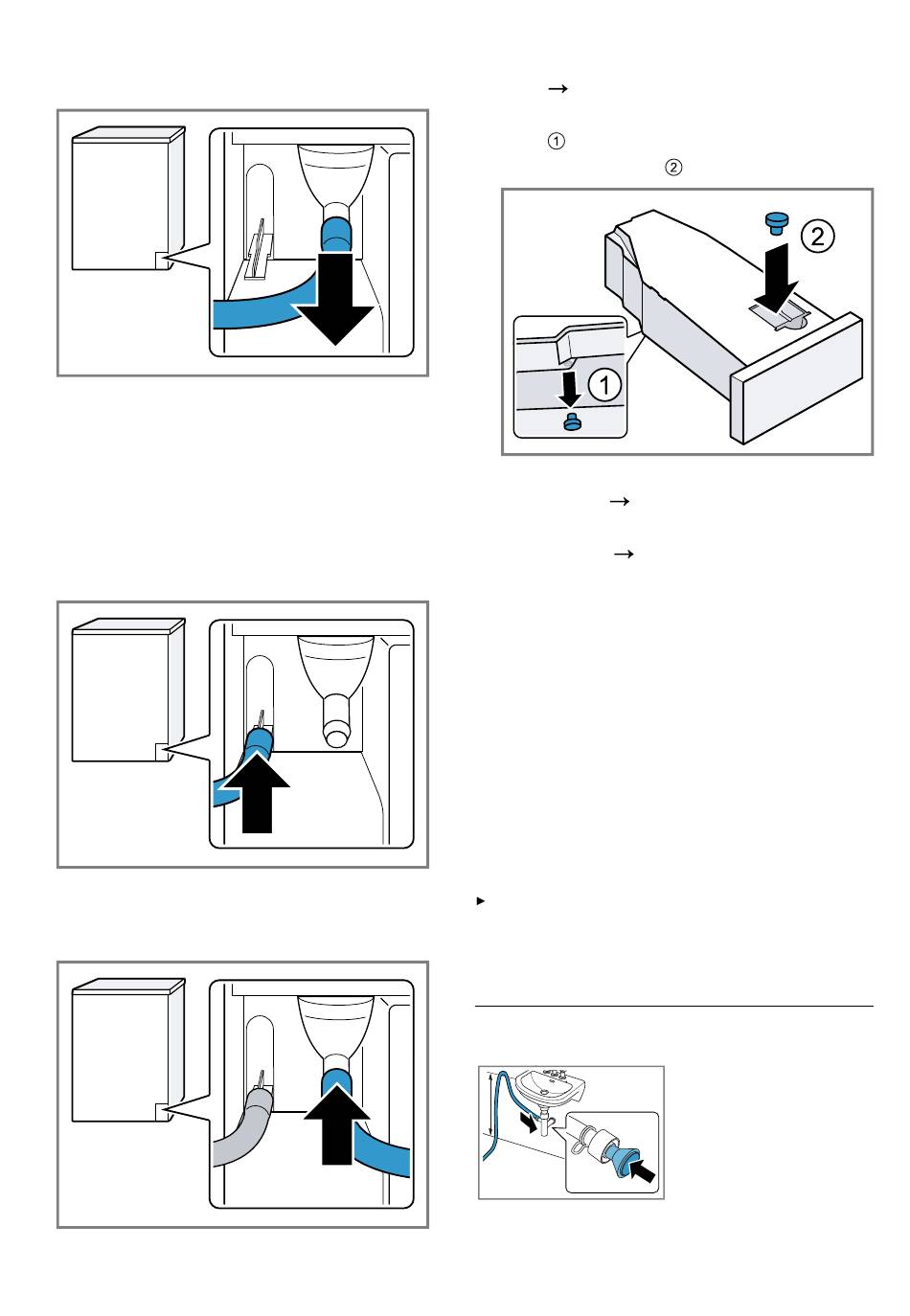 →

①
②

②

①

→

→

▸