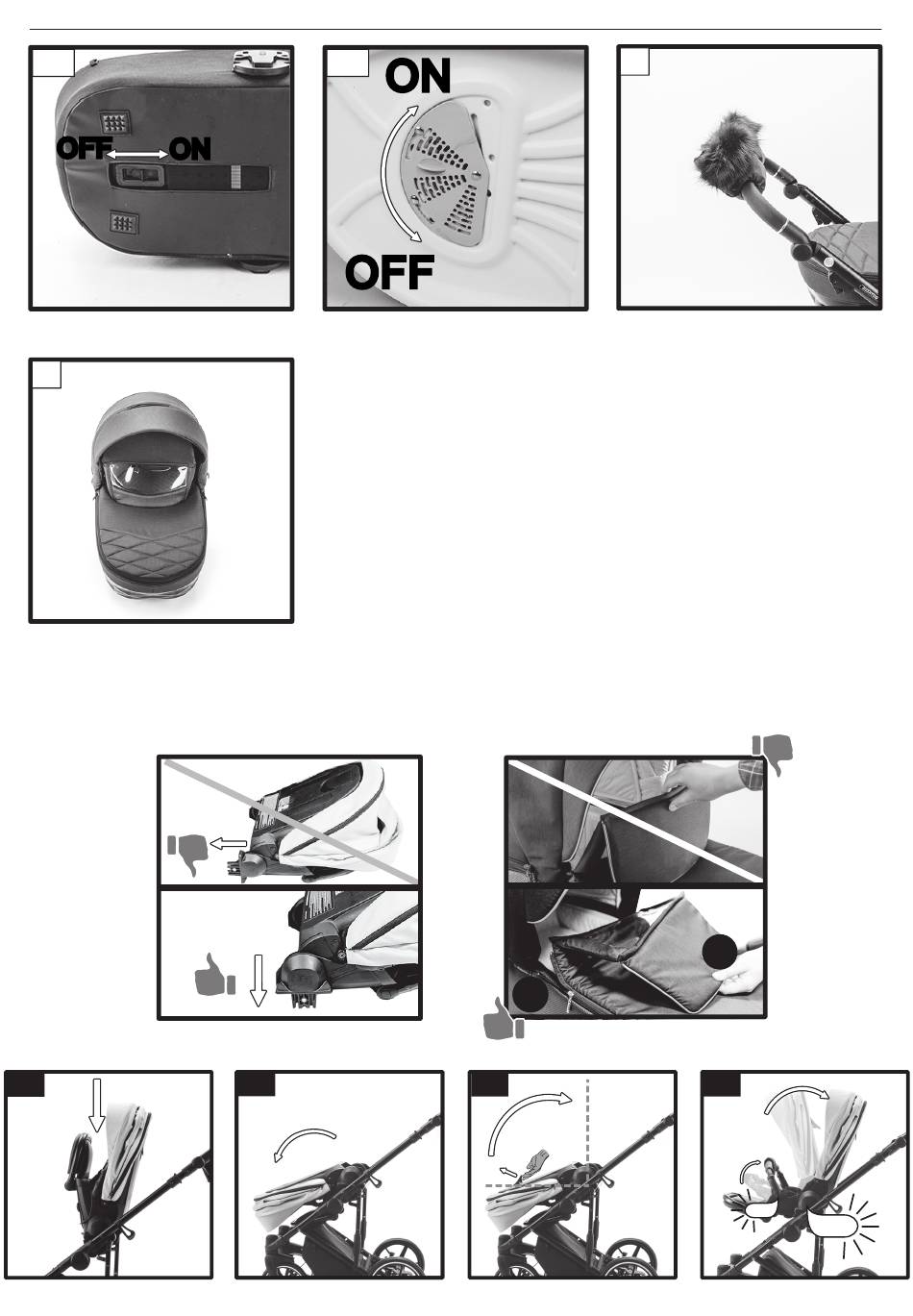 OFF ON

ON

OFF