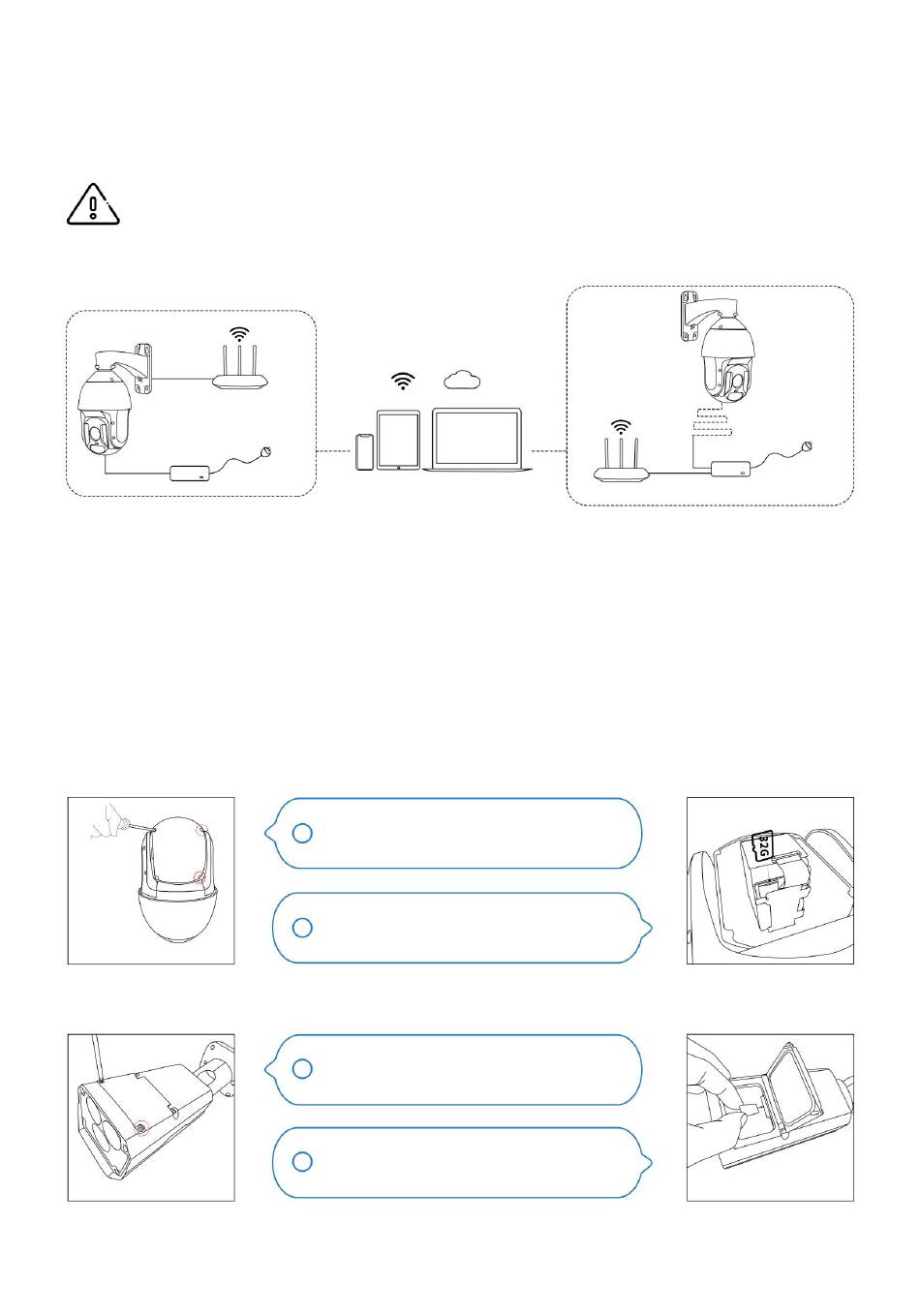 32G