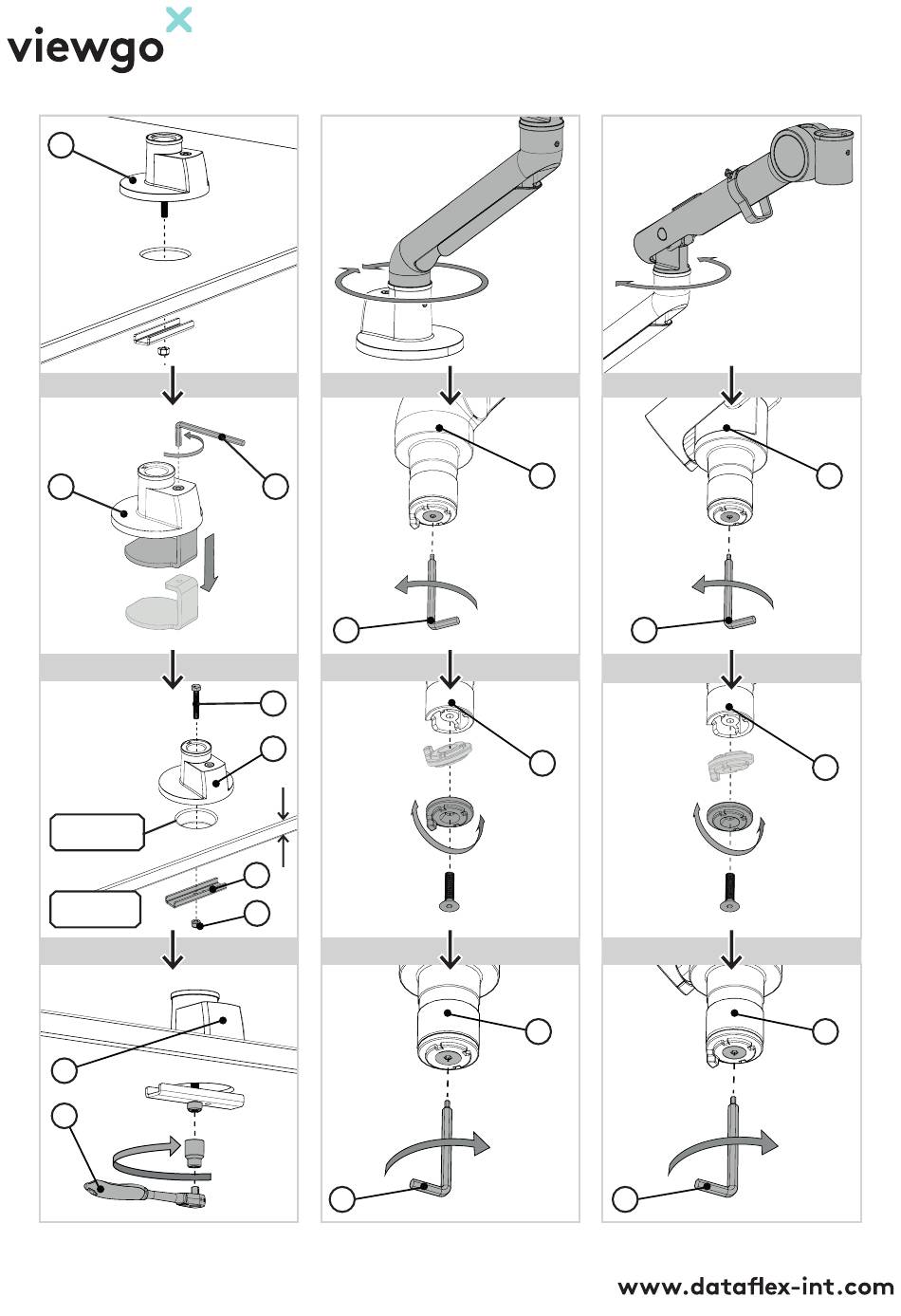 viewgo

www.dataflex-int.com