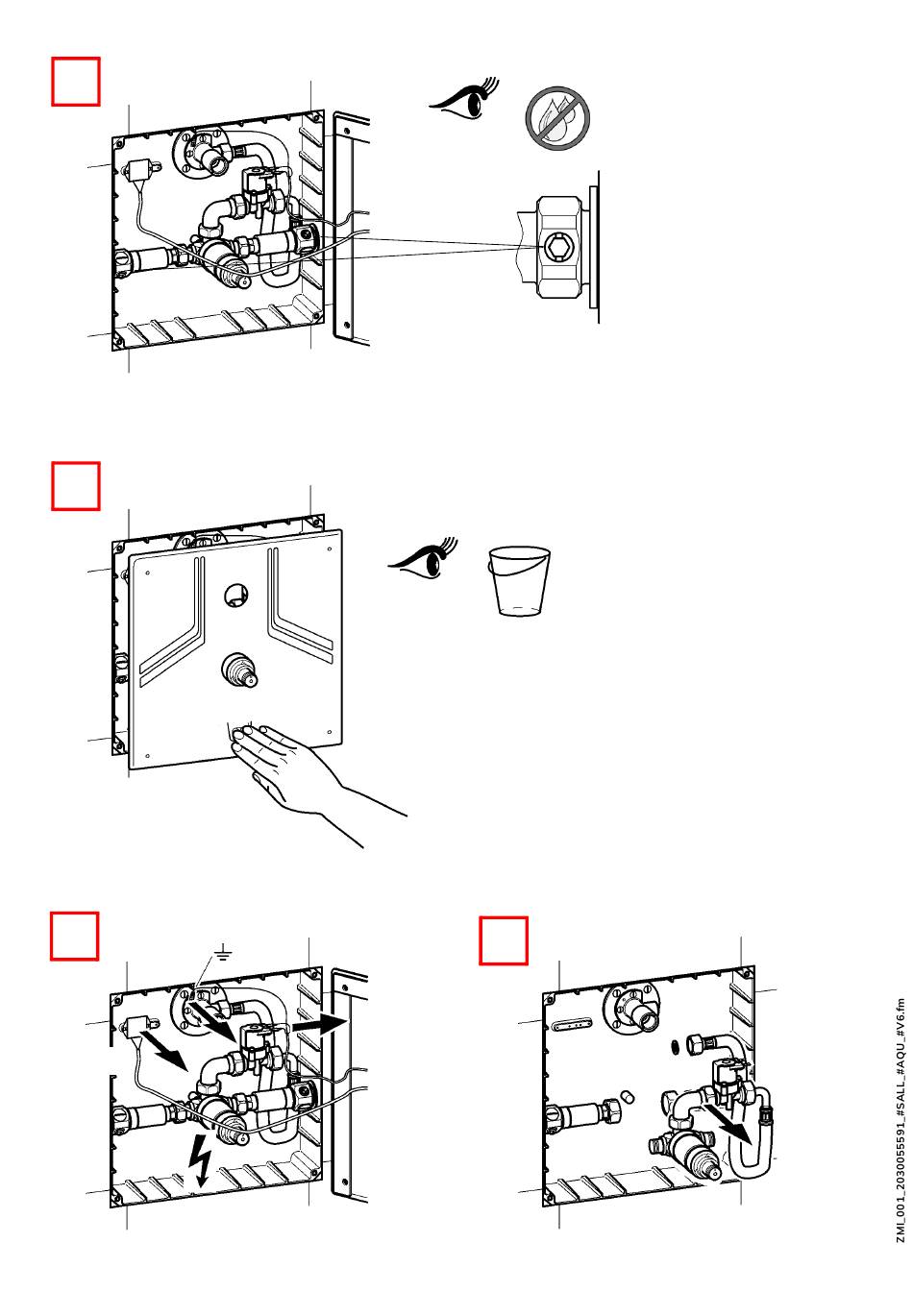 ZMI_001_2030055591_#SALL_#AQU_#V6.fm