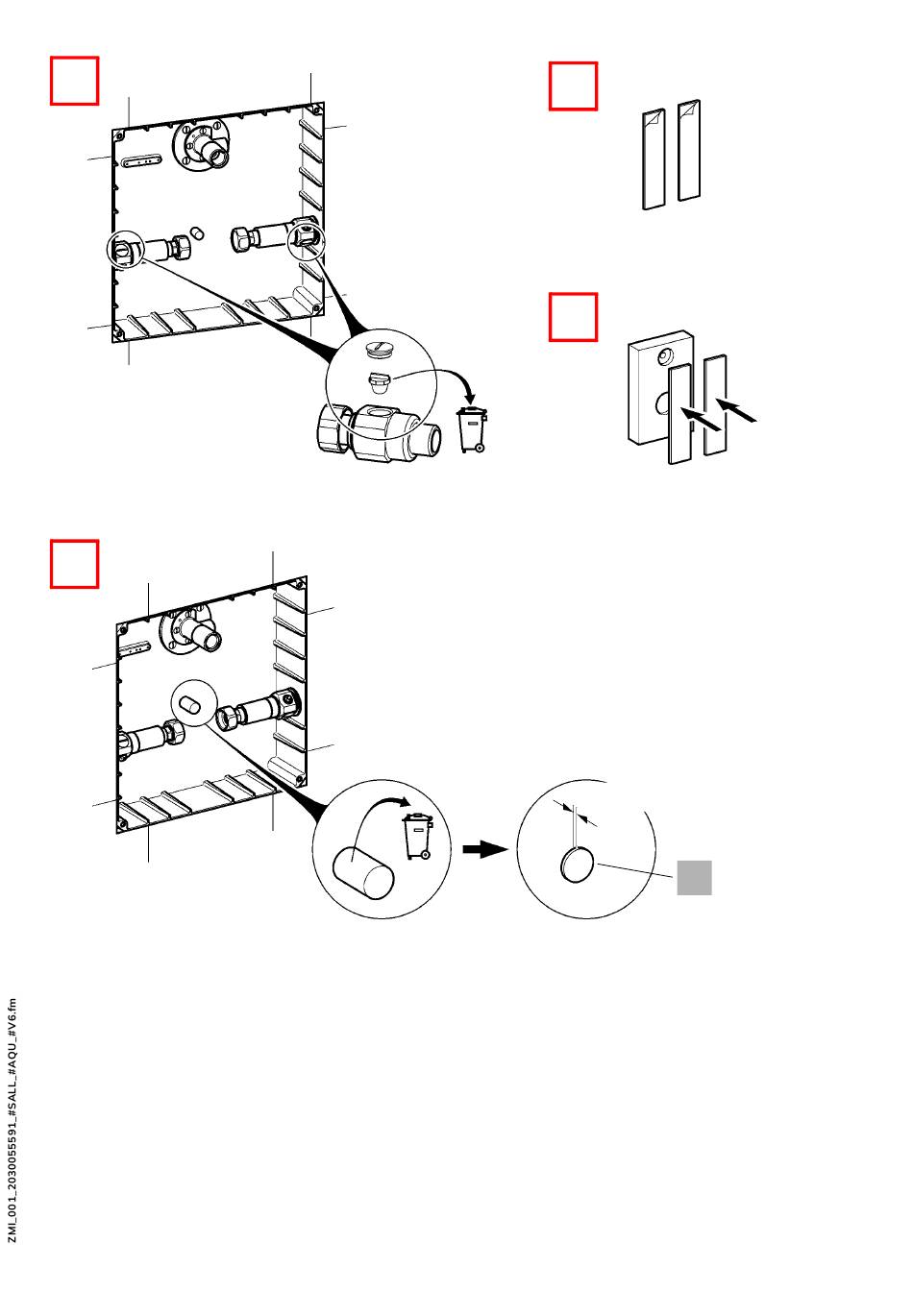 ZMI_001_2030055591_#SALL_#AQU_#V6.fm