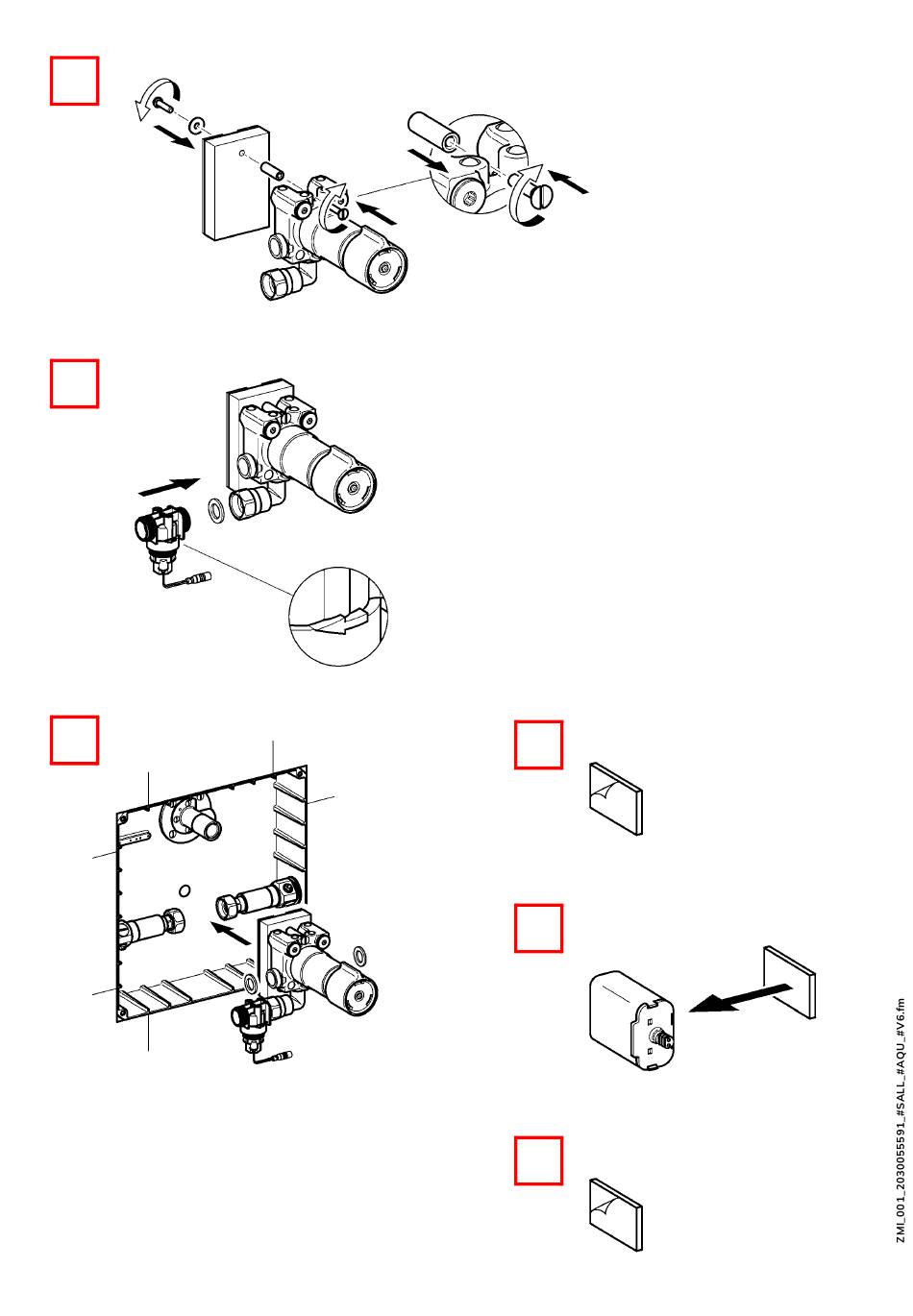 ZMI_001_2030055591_#SALL_#AQU_#V6.fm