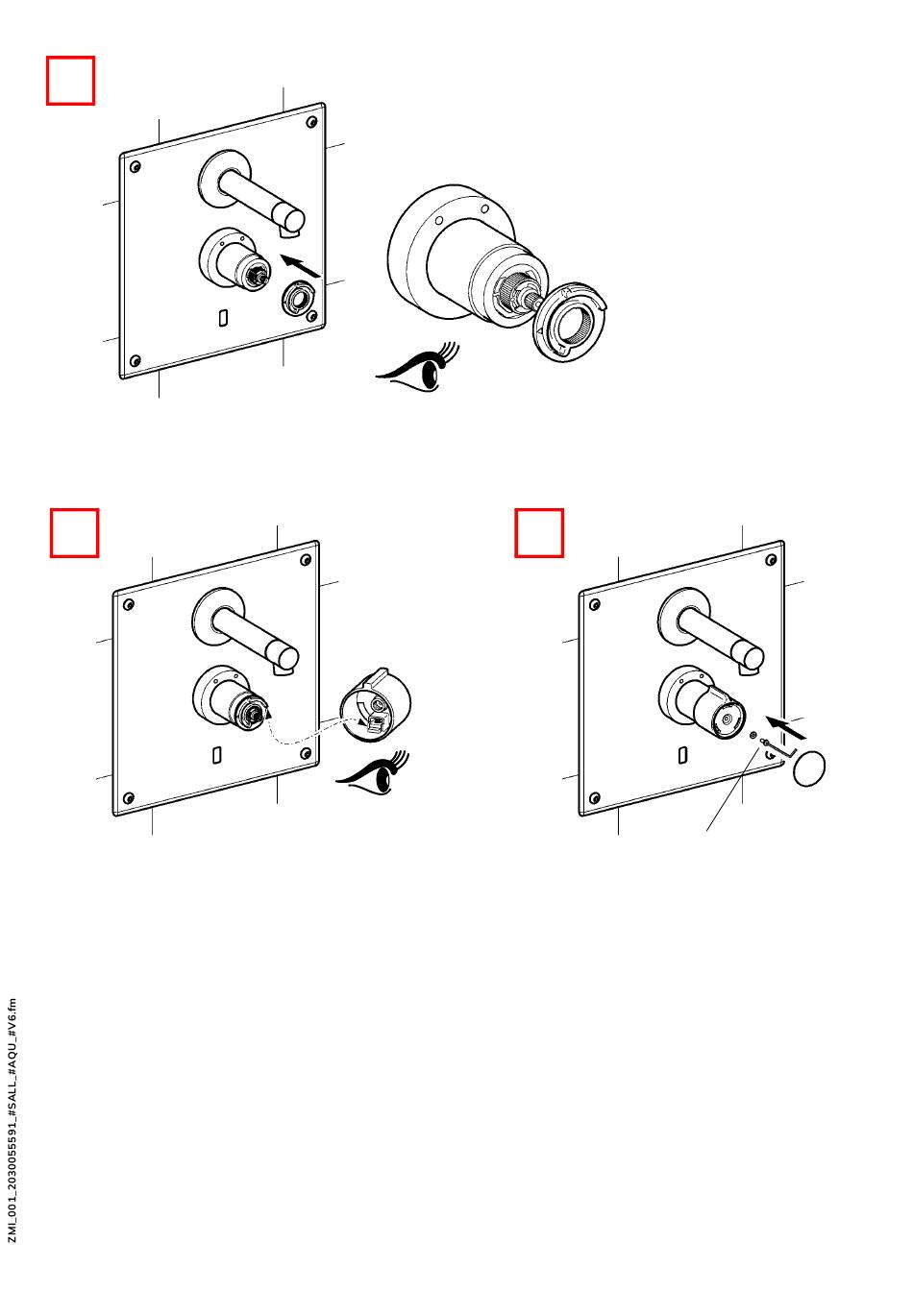 ZMI_001_2030055591_#SALL_#AQU_#V6.fm