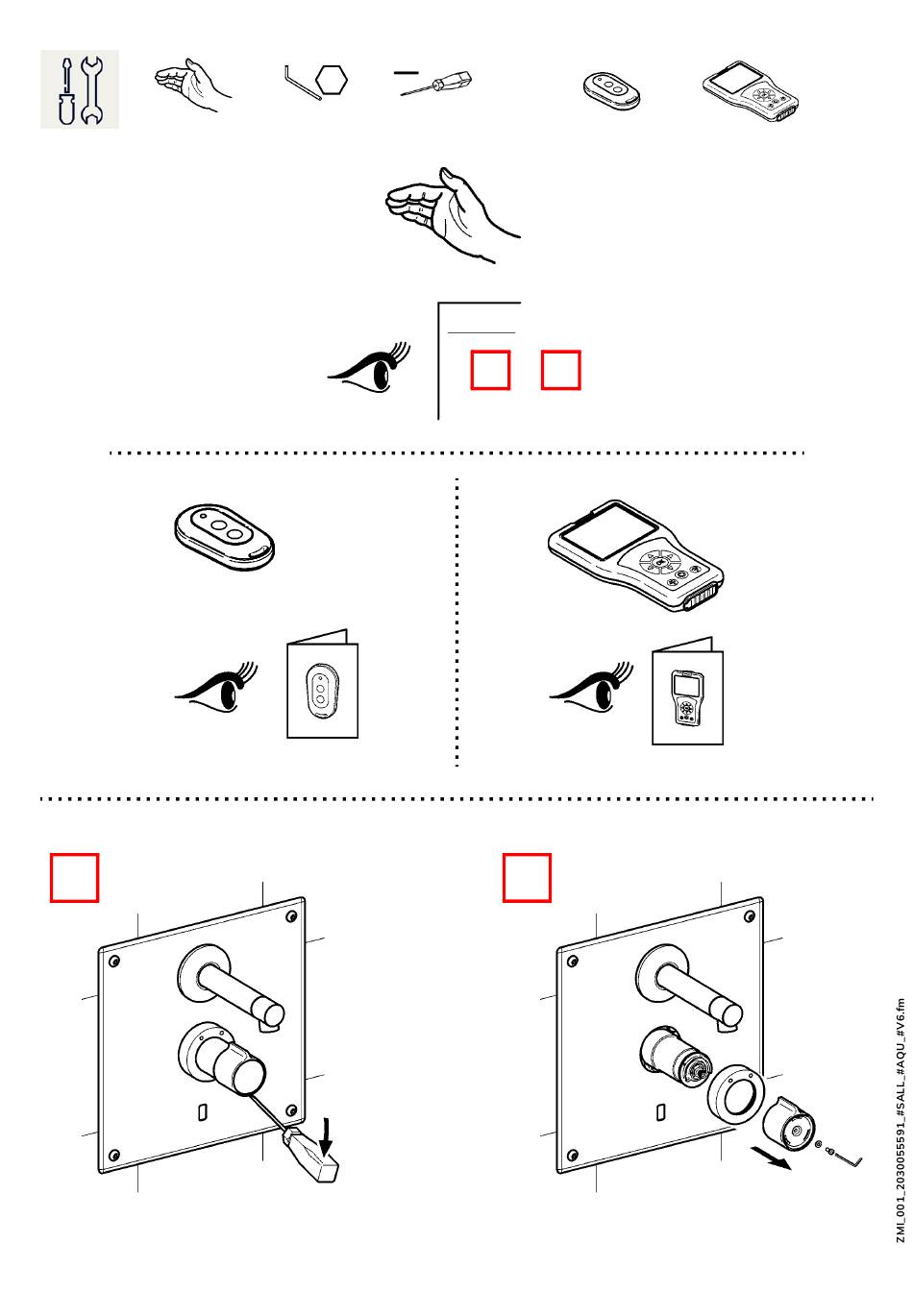 ZMI_001_2030055591_#SALL_#AQU_#V6.fm