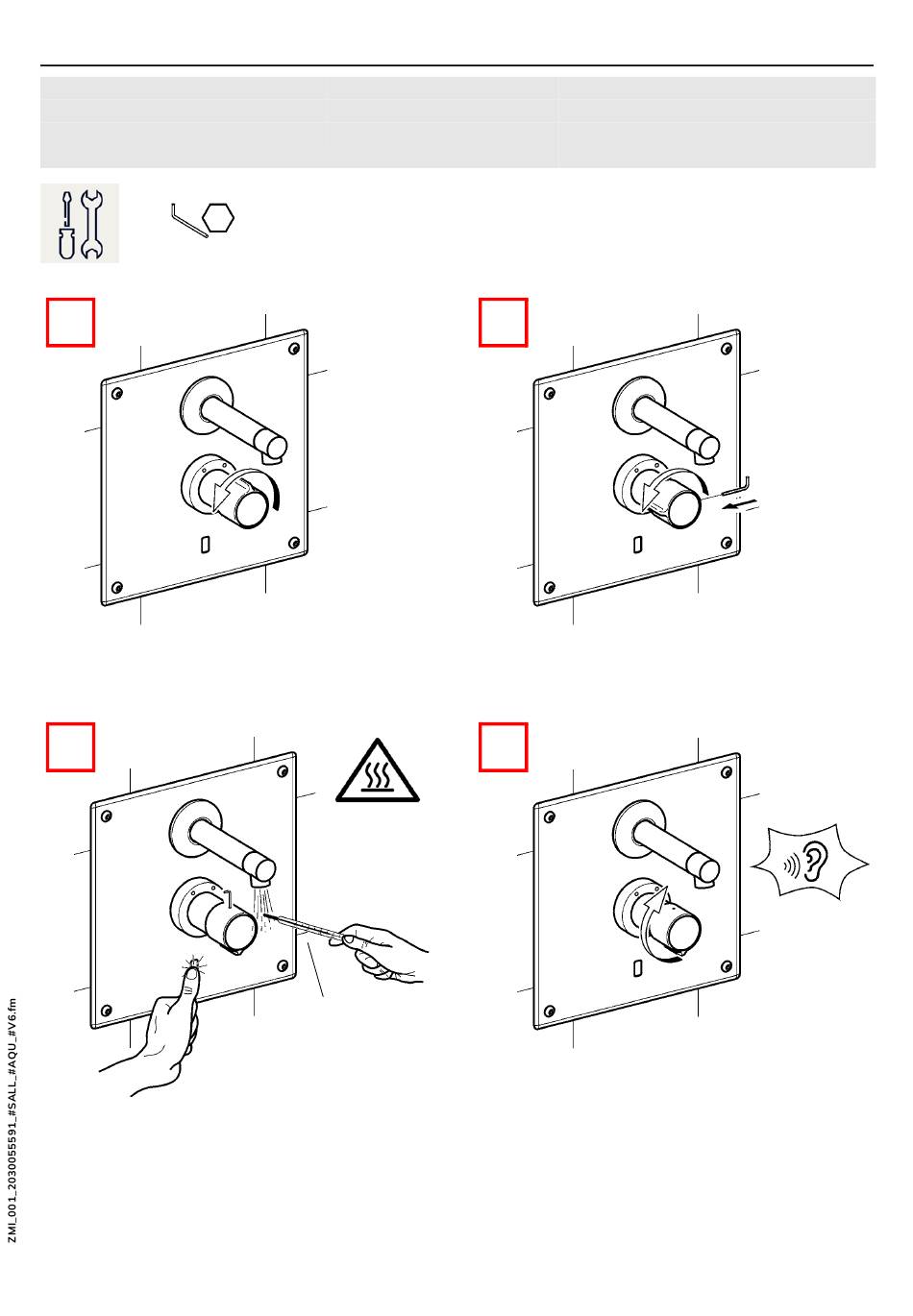 ZMI_001_2030055591_#SALL_#AQU_#V6.fm