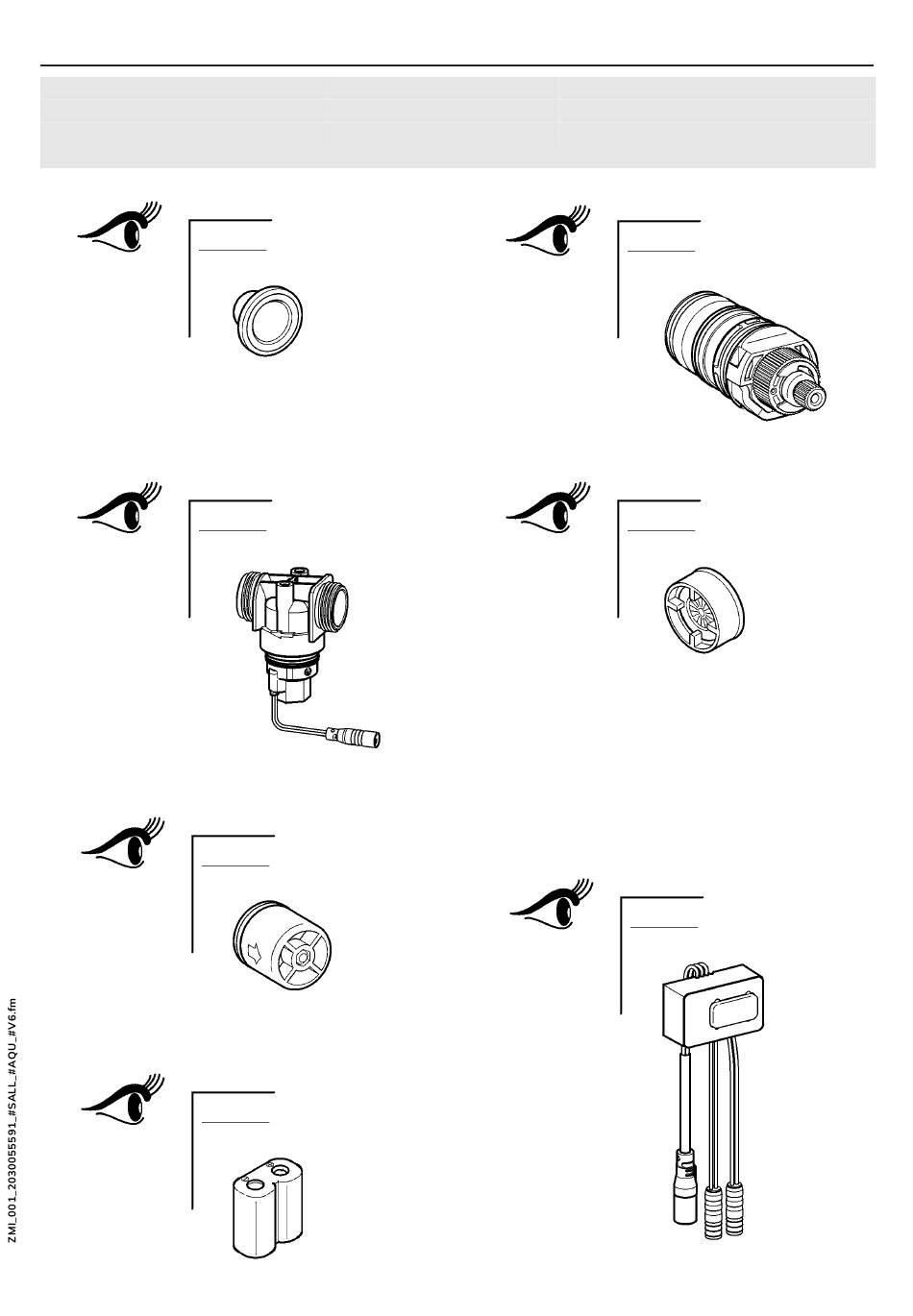 ZMI_001_2030055591_#SALL_#AQU_#V6.fm