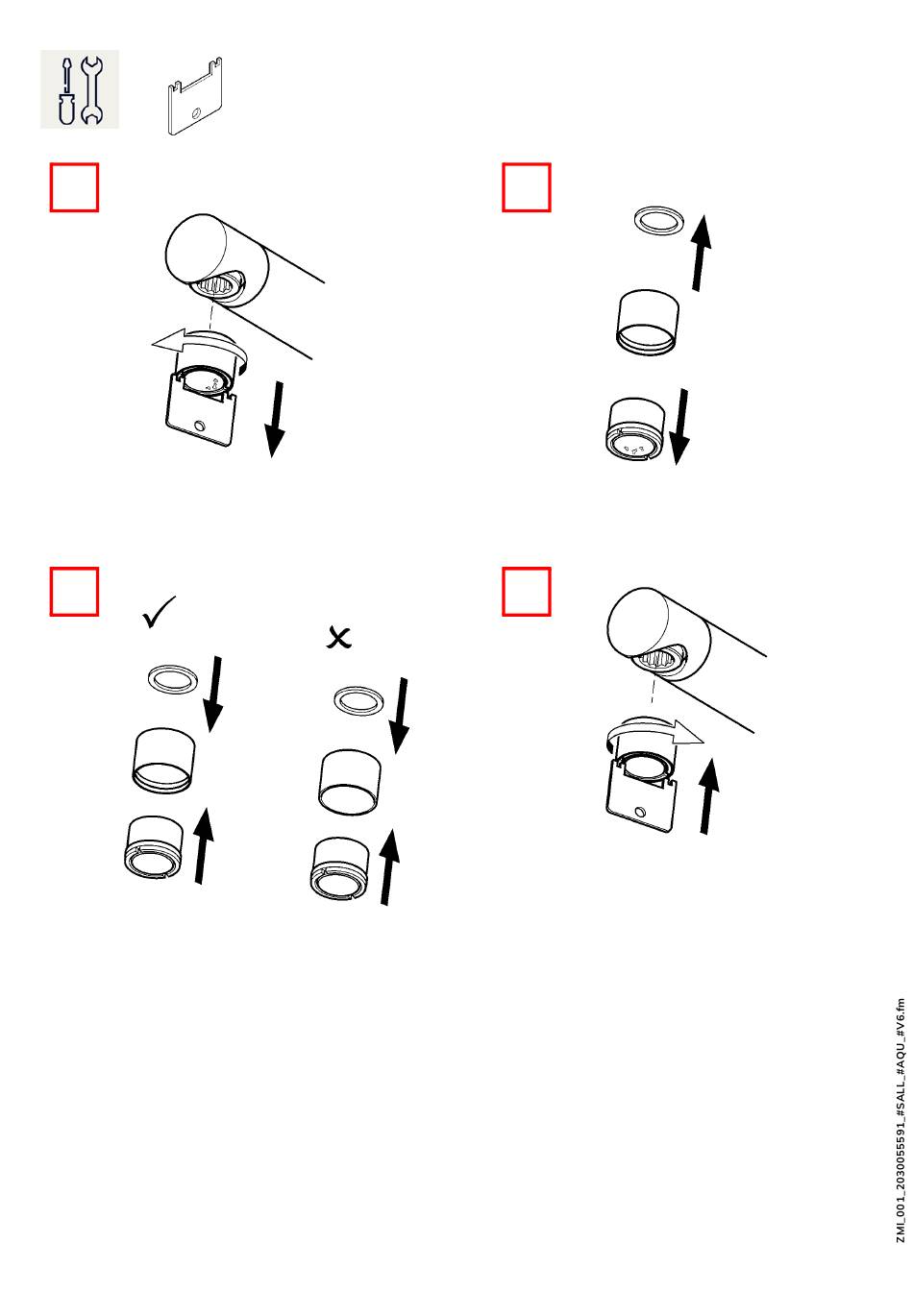 ZMI_001_2030055591_#SALL_#AQU_#V6.fm