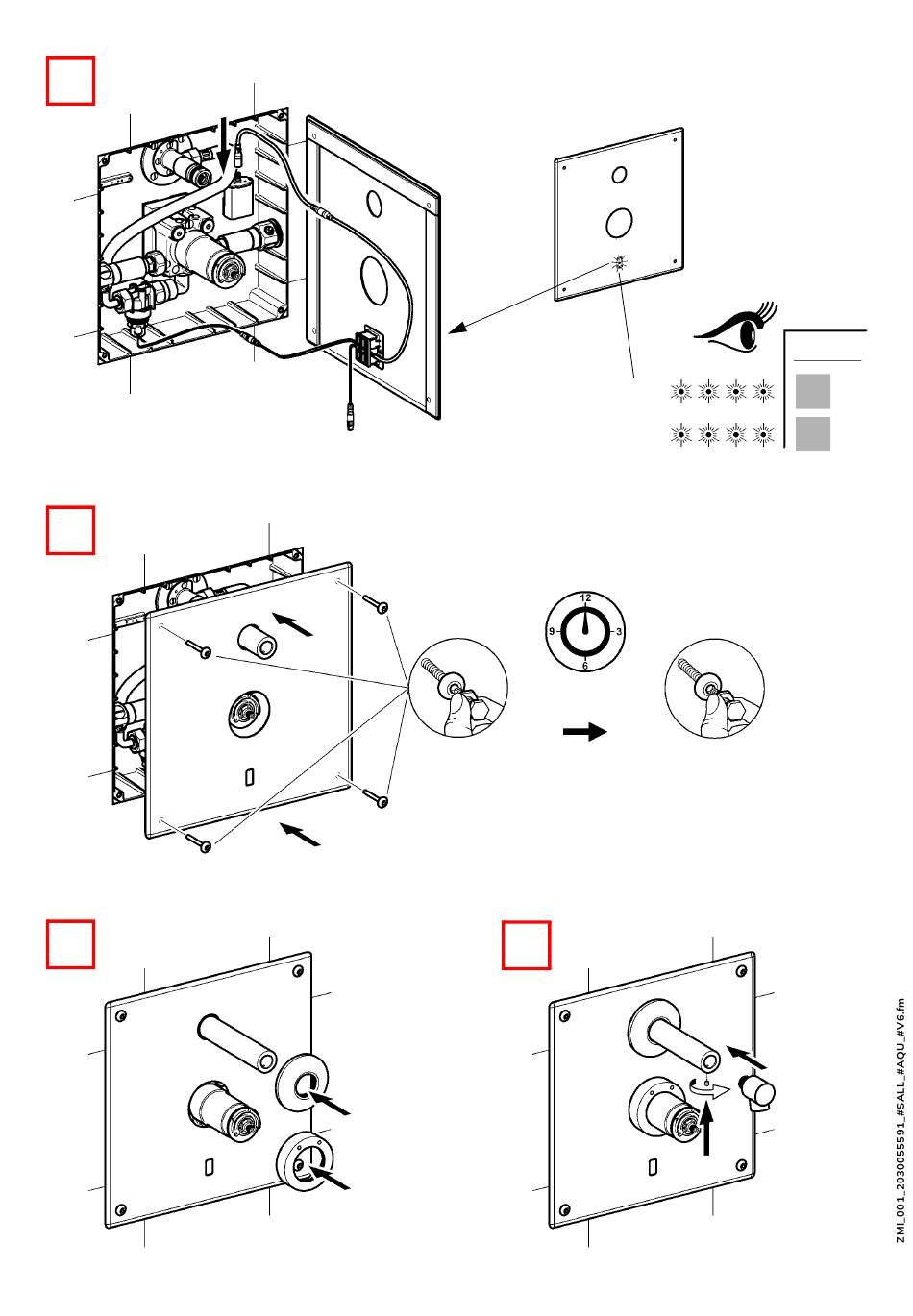 12
9
3
6

ZMI_001_2030055591_#SALL_#AQU_#V6.fm