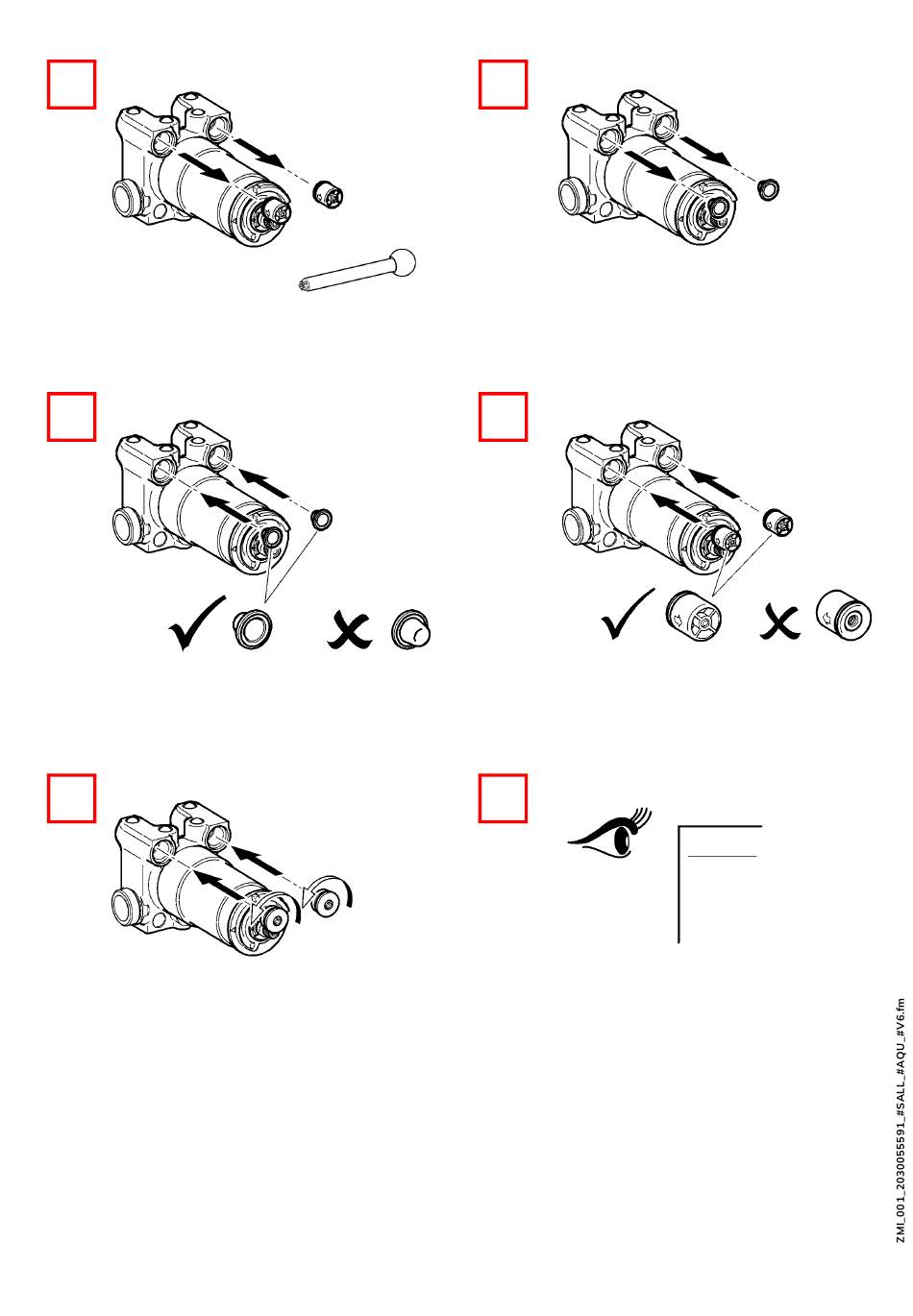 ZMI_001_2030055591_#SALL_#AQU_#V6.fm